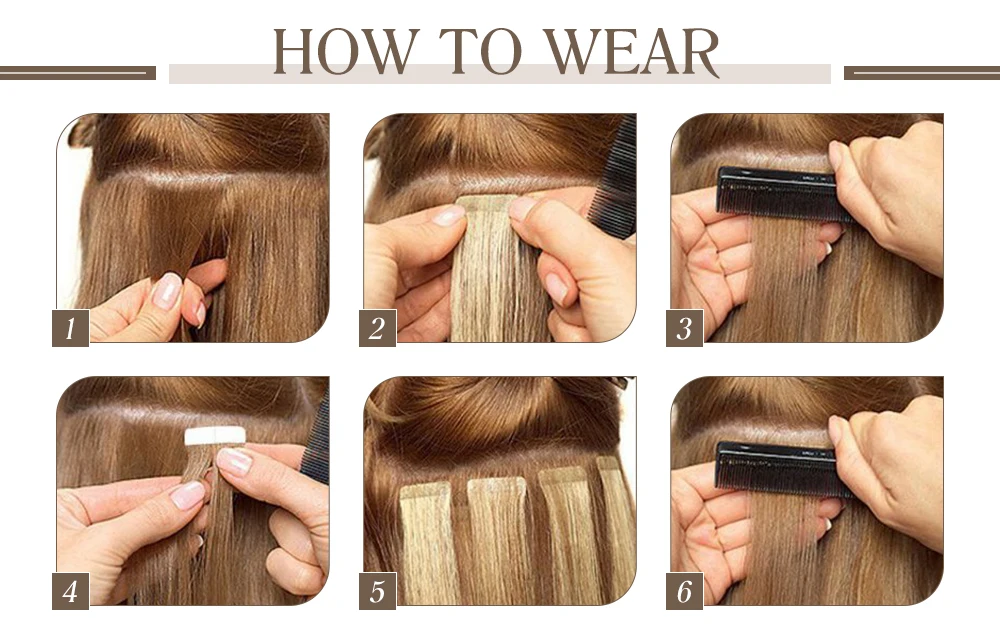 HOW TO WEAR

1

2

3

4

5

6