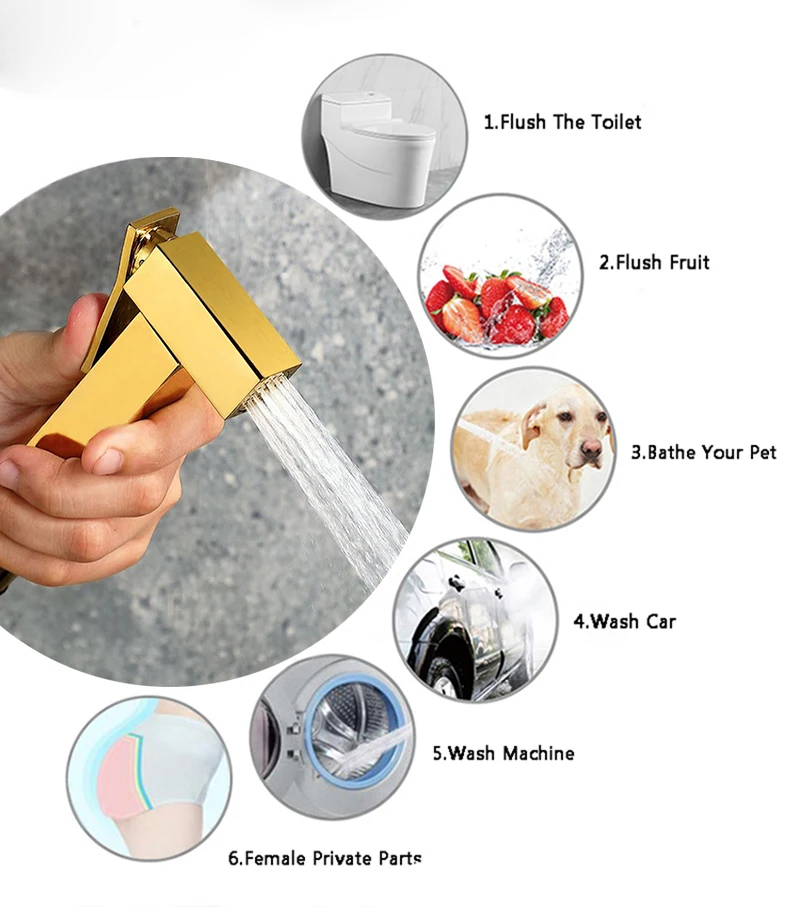 1.Flush The Toilet

2.Flush Fruit

3.Bathe Your Pet

4.Wash Car

5.Wash Machine

6.Female Private Parts