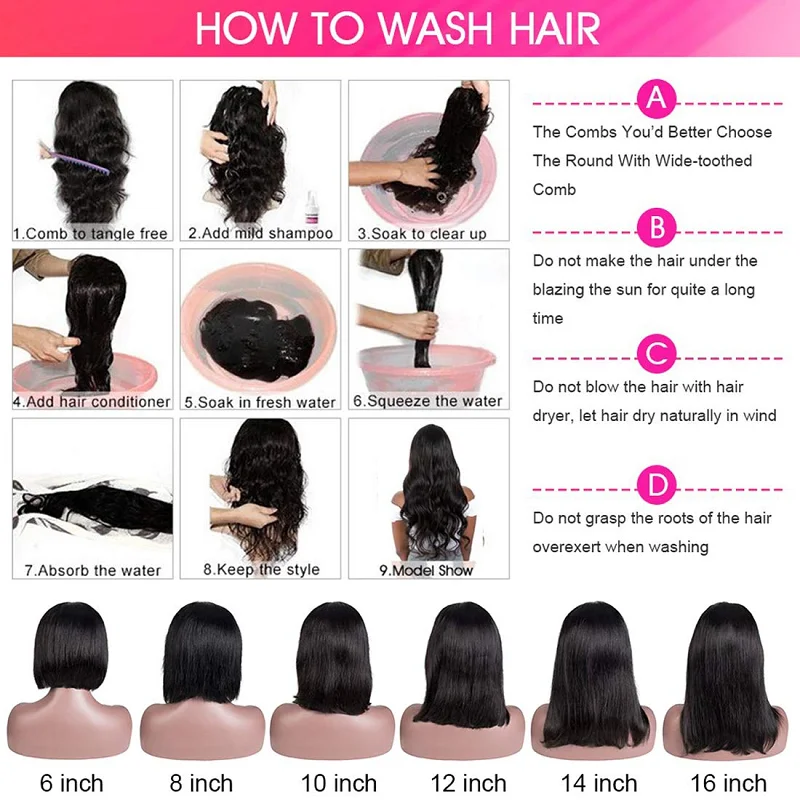 HOW TO WASH HAIR

1.Comb to tangle free
2.Add mild shampoo
3.Soak to clear up
4.Add hair conditioner
5.Soak in fresh water
6.Squeeze the water
7.Absorb the water
8.Keep the style
9.Model Show

A
The Combs You'd Better Choose The Round With Wide-toothed Comb

B
Do not make the hair under the blazing the sun for quite a long time

C
Do not blow the hair with hair dryer, let hair dry naturally in wind

D
Do not grasp the roots of the hair overexert when washing

6 inch
8 inch
10 inch
12 inch
14 inch
16 inch