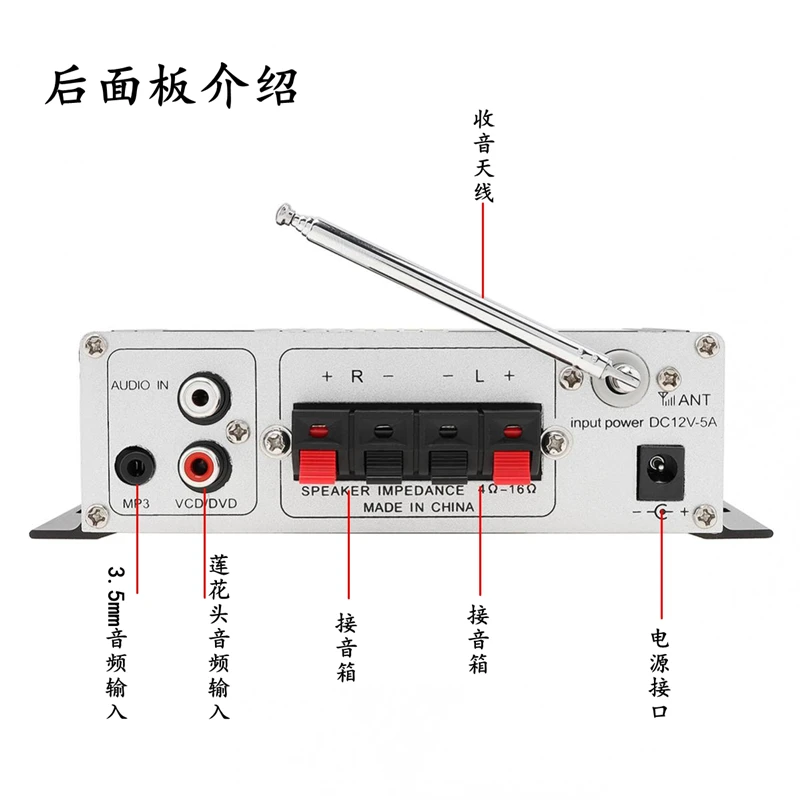 后面板介绍

收音天线

AUDIO IN

MP3

VCD/DVD

+ R − − L +

SPEAKER IMPEDANCE 4Ω−16Ω
MADE IN CHINA

ANT

input power DC12V-5A

− + 

3.5mm音频输入

莲花头音频输入

接音箱

接音箱

电源接口