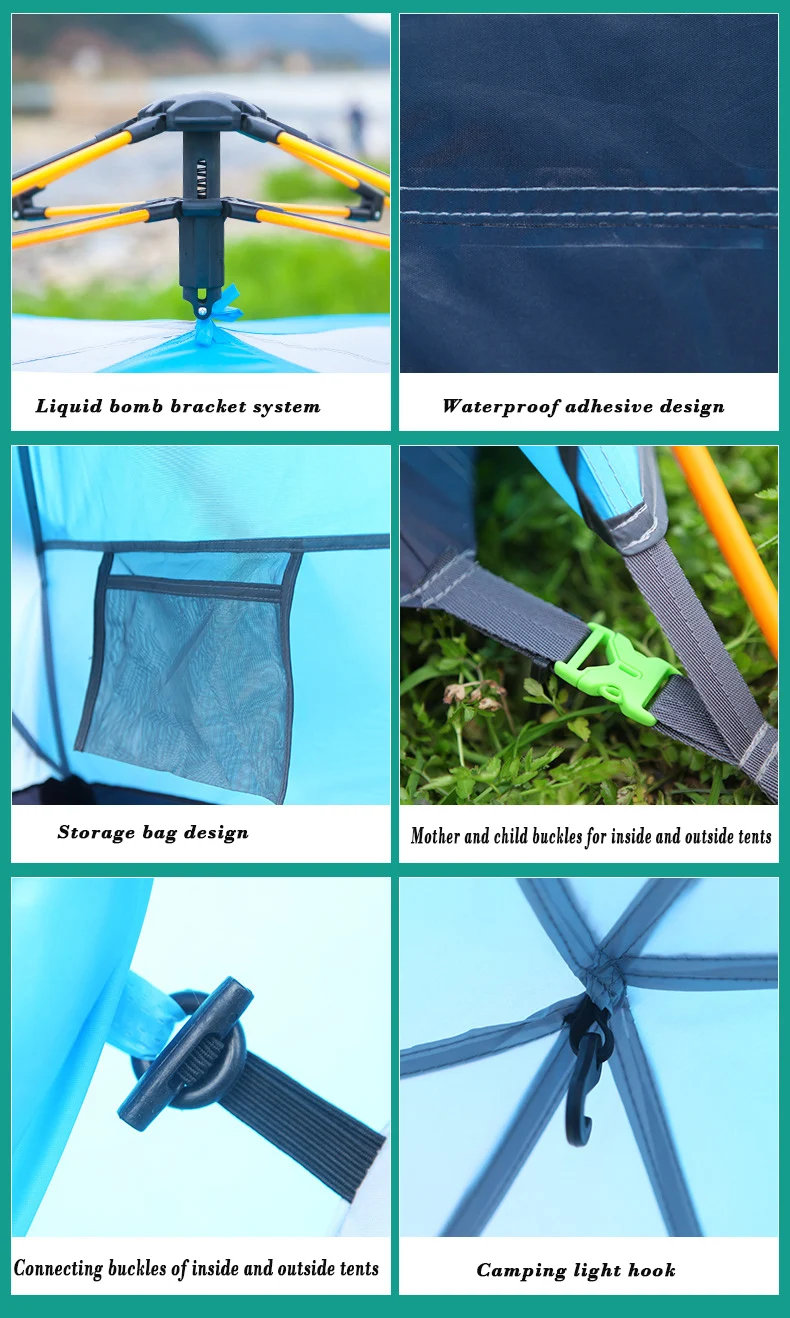 Liquid bomb bracket system

Waterproof adhesive design

Storage bag design

Mother and child buckles for inside and outside tents

Connecting buckles of inside and outside tents

Camping light hook