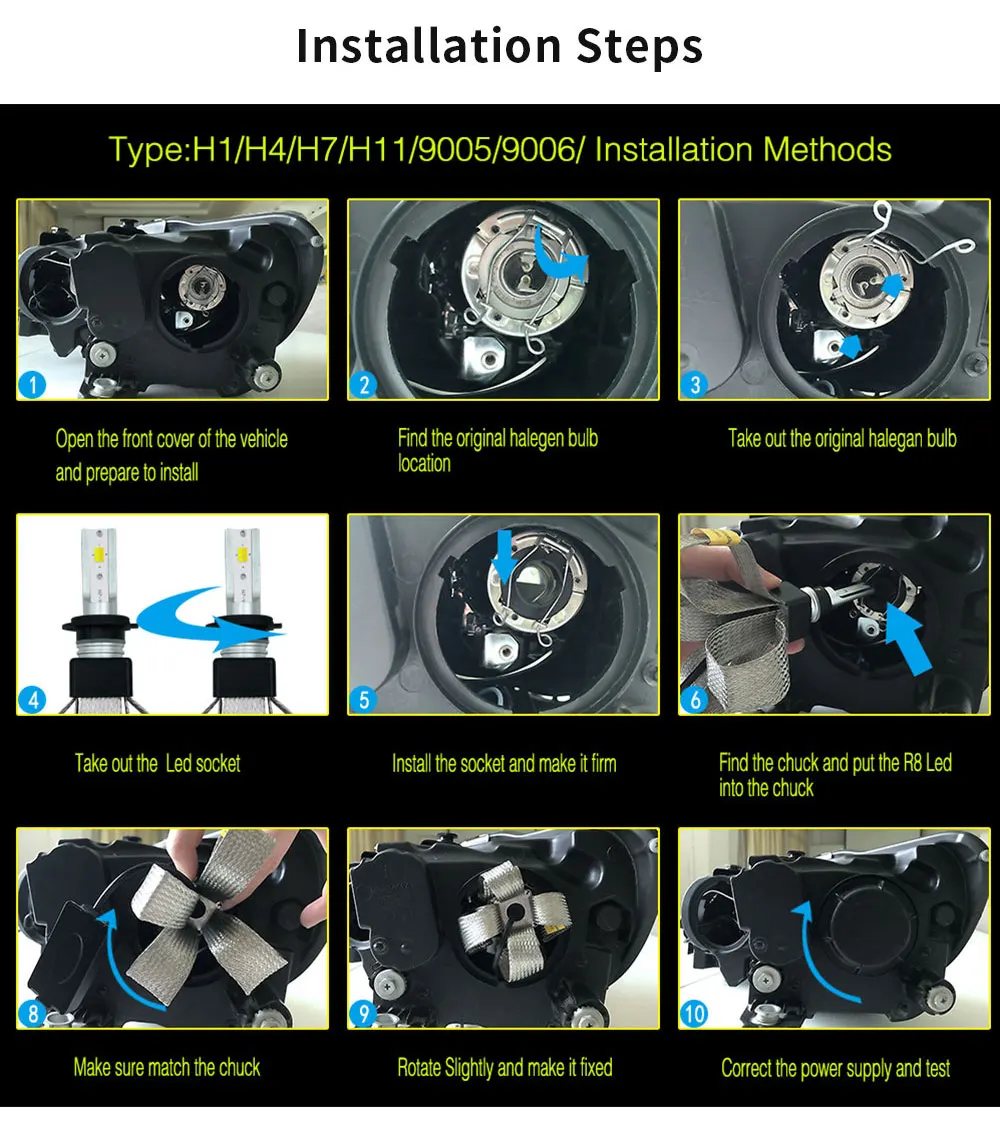 Installation Steps

Type:H1/H4/H7/H11/9005/9006/ Installation Methods

1

Open the front cover of the vehicle and prepare to install

2

Find the original halegen bulb location

3

Take out the original halegan bulb

4

Take out the Led socket

5

Install the socket and make it firm

6

Find the chuck and put the R8 Led into the chuck

8

Make sure match the chuck

9

Rotate Slightly and make it fixed

10

Correct the power supply and test