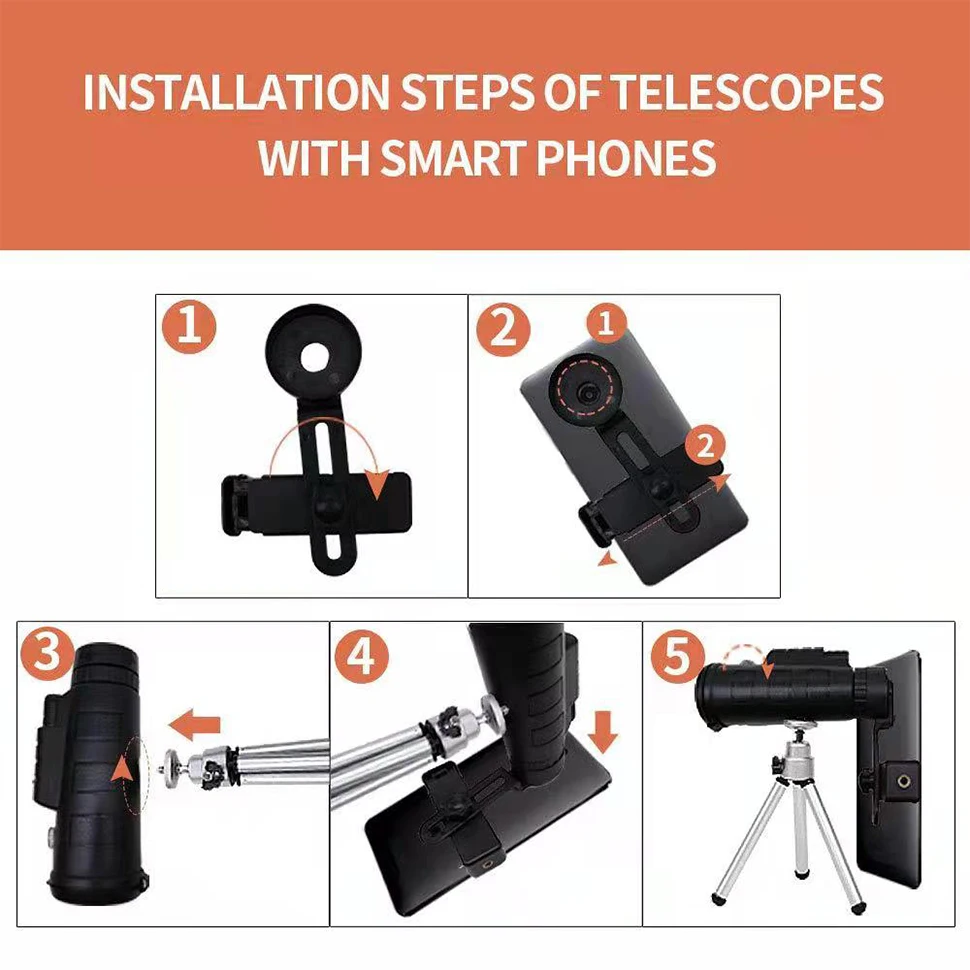 INSTALLATION STEPS OF TELESCOPES WITH SMART PHONES

1

2

1

2

3

4

5