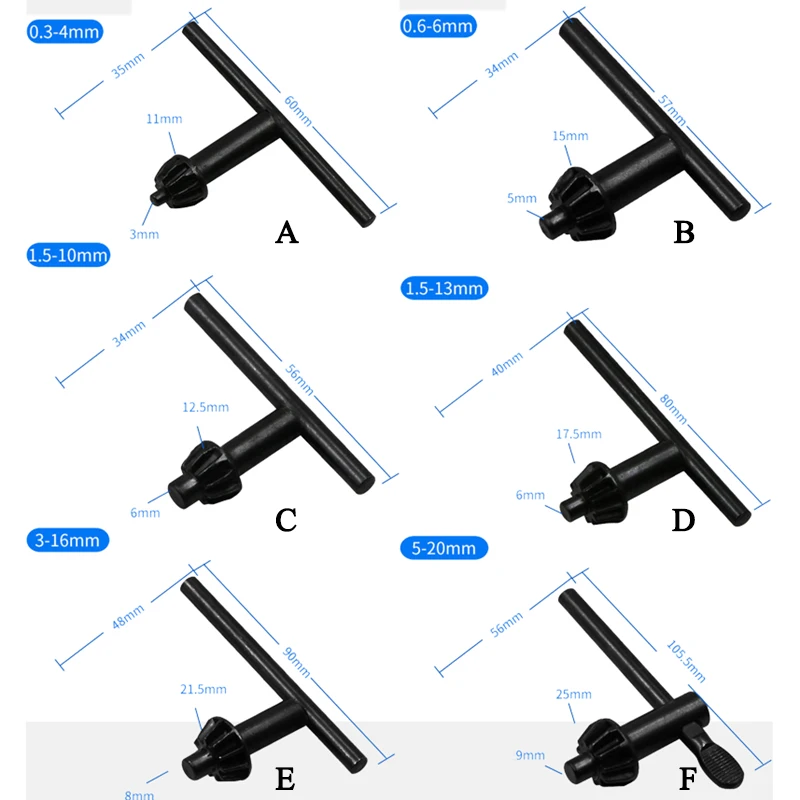 0.3-4mm
35mm
60mm
11mm
3mm
A

0.6-6mm
34mm
57mm
15mm
5mm
B

1.5-10mm
34mm
56mm
12.5mm
6mm
C

1.5-13mm
40mm
80mm
17.5mm
6mm
D

3-16mm
48mm
90mm
21.5mm
8mm
E

5-20mm
56mm
105.5mm
25mm
9mm
F