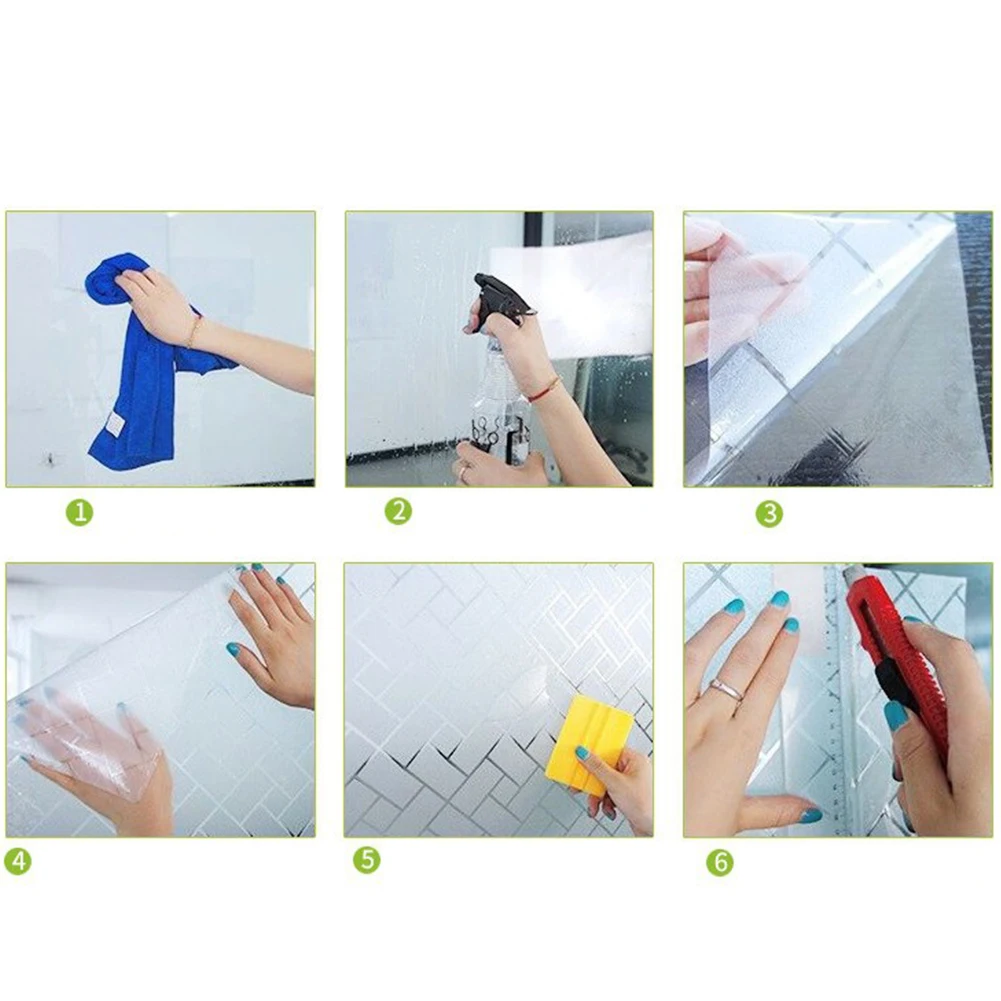 1

2

3

4

5

6