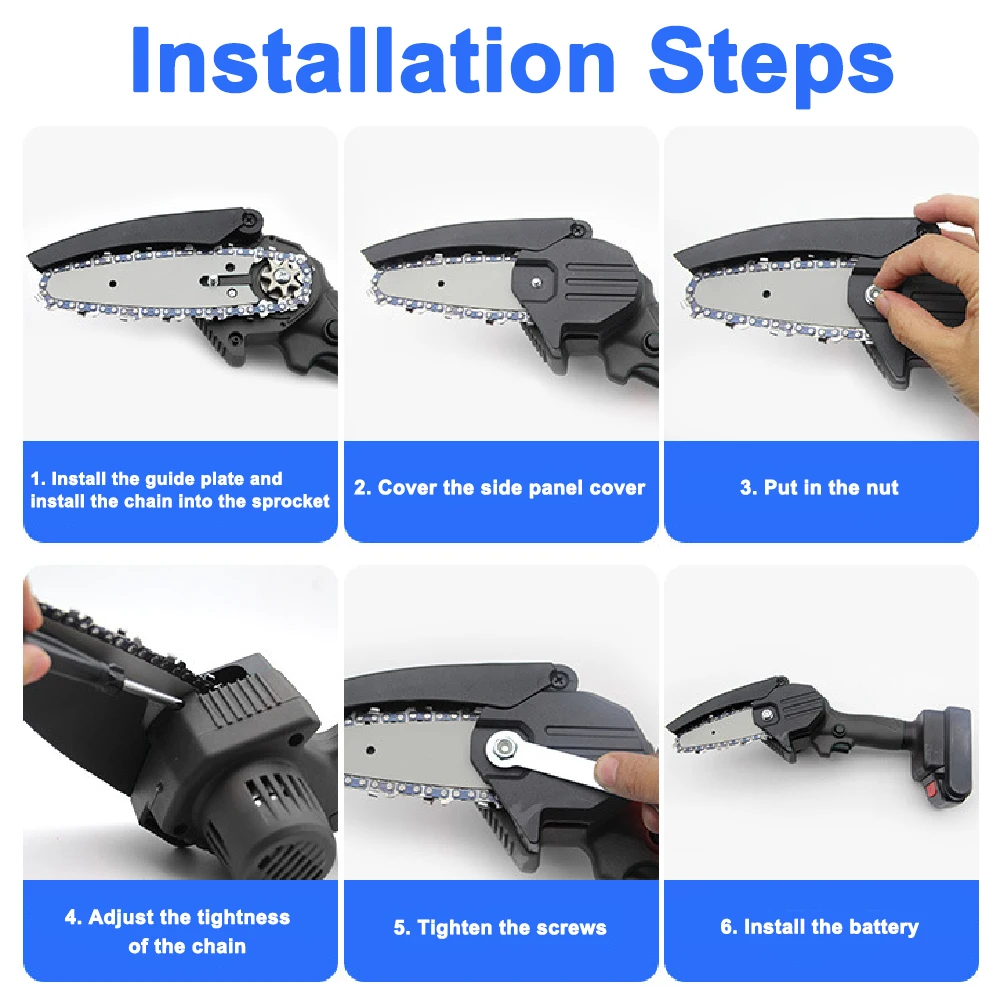 Installation Steps

1. Install the guide plate and install the chain into the sprocket

2. Cover the side panel cover

3. Put in the nut

4. Adjust the tightness of the chain

5. Tighten the screws

6. Install the battery