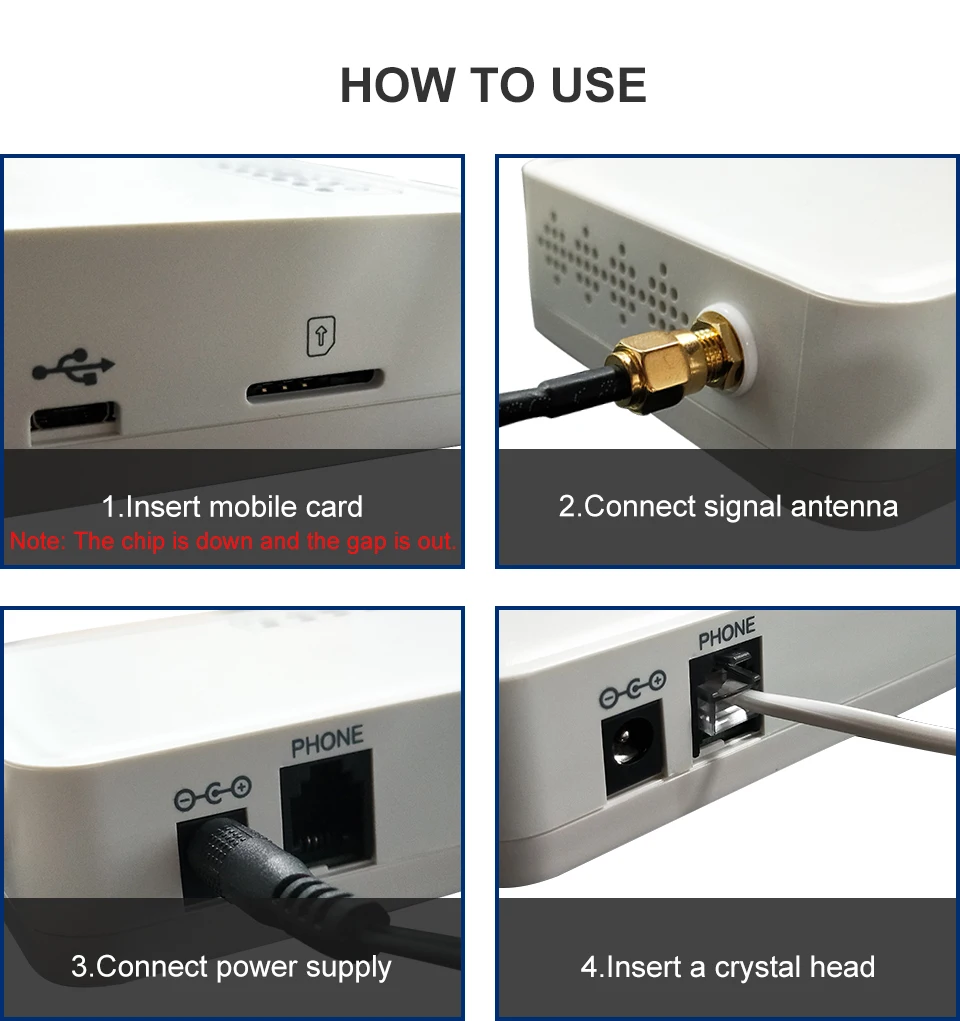 HOW TO USE

1.Insert mobile card
Note: The chip is down and the gap is out.

2.Connect signal antenna

PHONE

3.Connect power supply

PHONE

4.Insert a crystal head