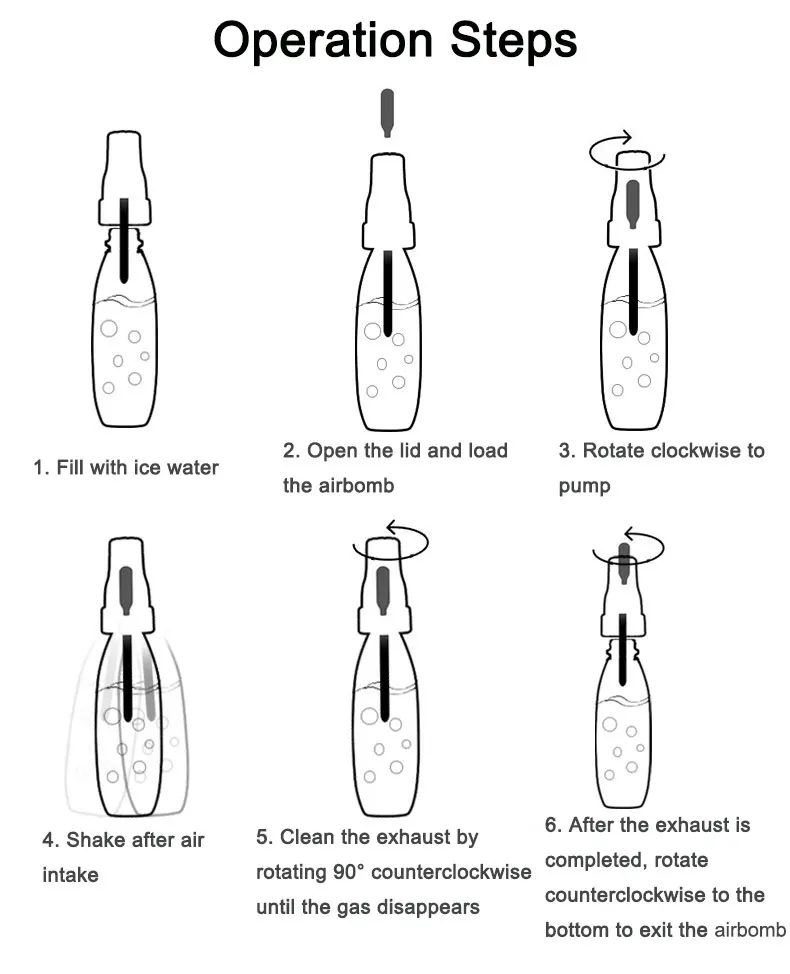 Operation Steps

1. Fill with ice water

2. Open the lid and load the airbomb

3. Rotate clockwise to pump

4. Shake after air intake

5. Clean the exhaust by rotating 90° counterclockwise until the gas disappears

6. After the exhaust is completed, rotate counterclockwise to the bottom to exit the airbomb