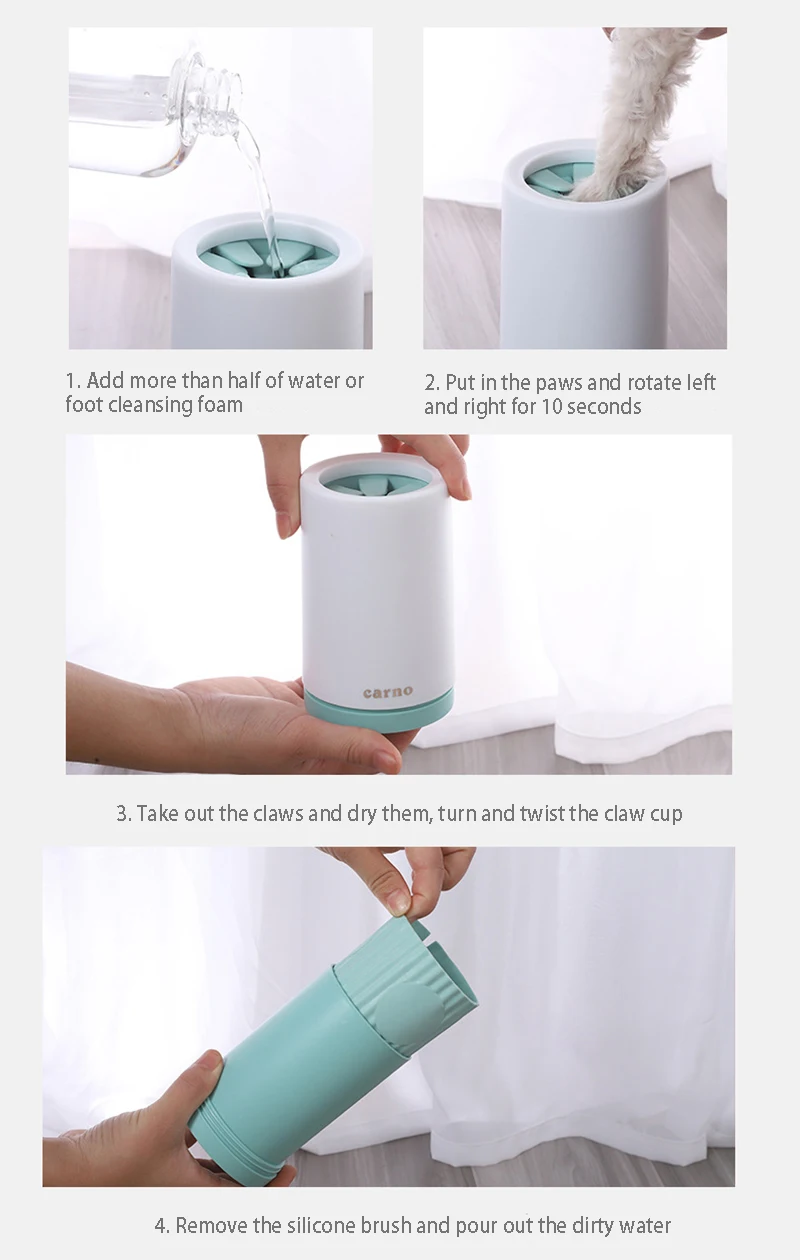 1. Add more than half of water or foot cleansing foam

2. Put in the paws and rotate left and right for 10 seconds

carno

3. Take out the claws and dry them, turn and twist the claw cup

4. Remove the silicone brush and pour out the dirty water