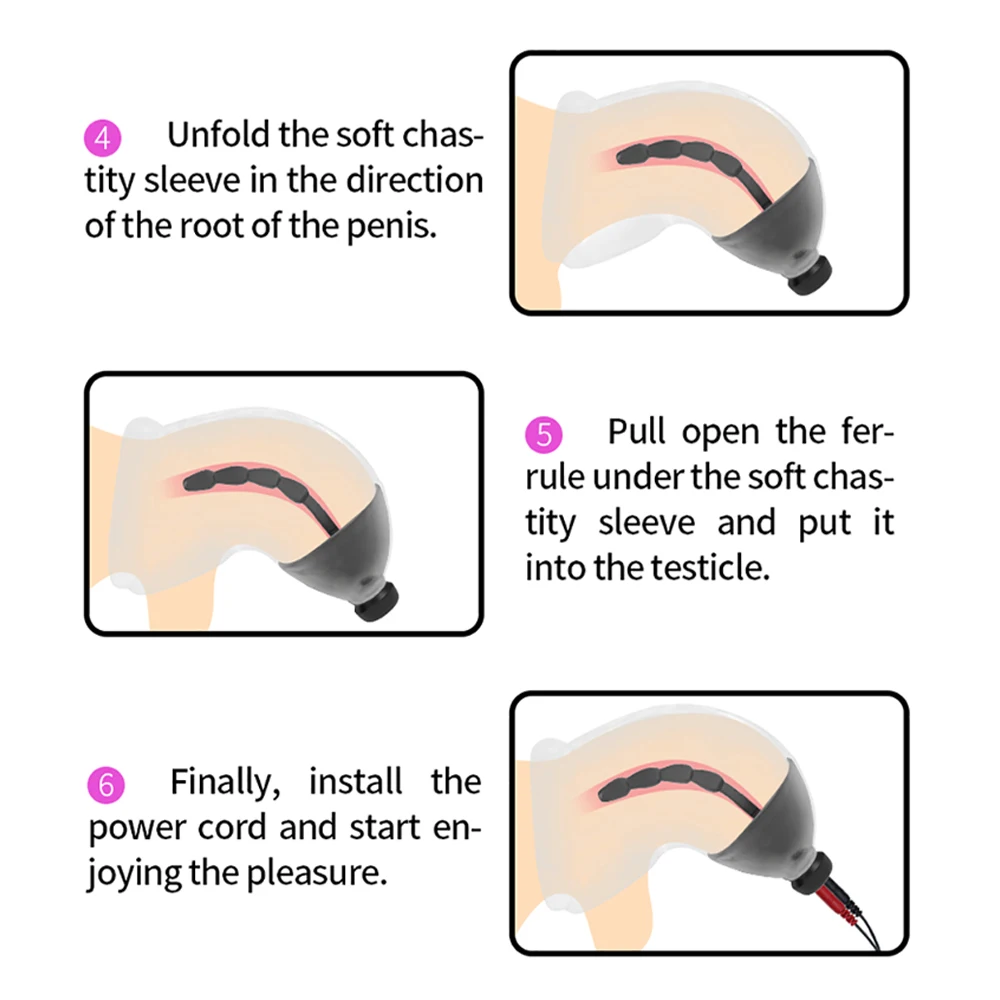 4 Unfold the soft chastity sleeve in the direction of the root of the penis.

5 Pull open the ferrule under the soft chastity sleeve and put it into the testicle.

6 Finally, install the power cord and start enjoying the pleasure.