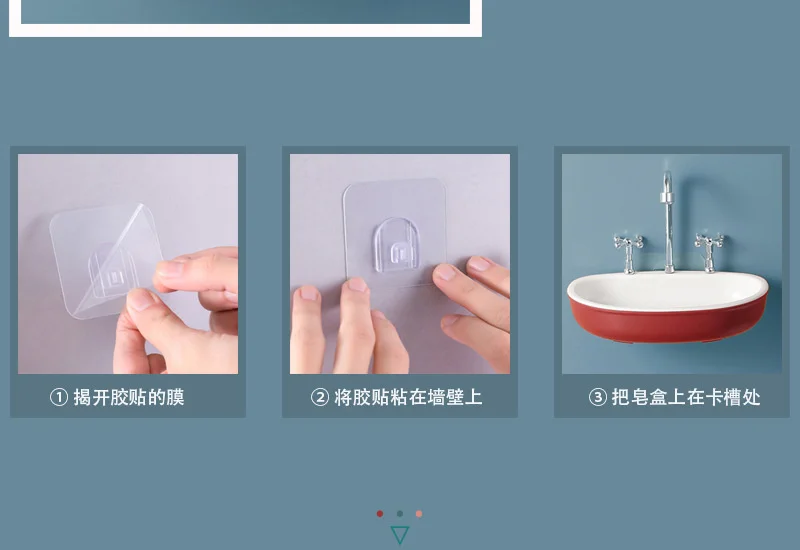 ① 揭开胶贴的膜

② 将胶贴粘在墙壁上

③ 把皂盒上在卡槽处