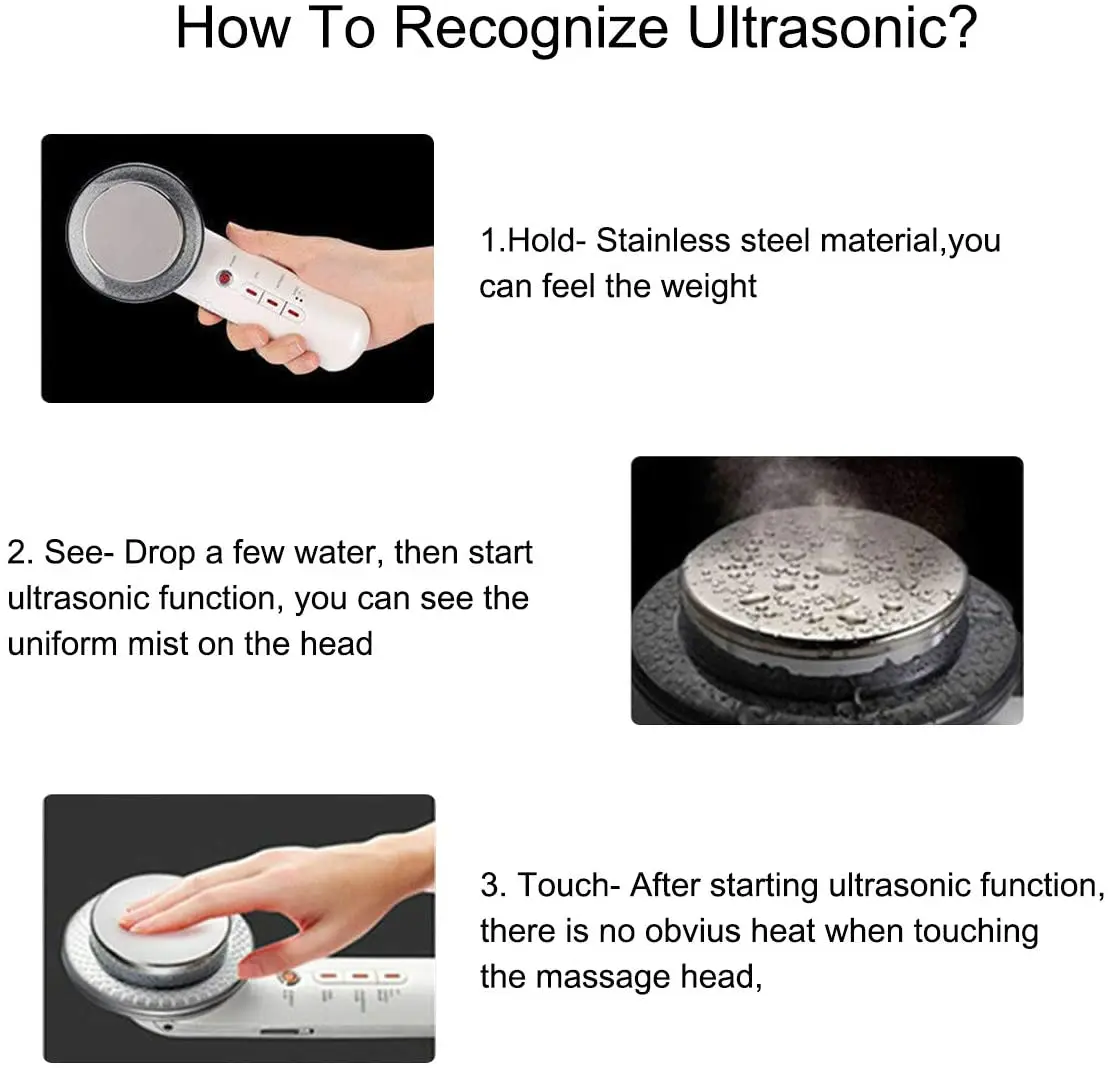 How To Recognize Ultrasonic?

1.Hold- Stainless steel material,you can feel the weight

2. See- Drop a few water, then start ultrasonic function, you can see the uniform mist on the head

3. Touch- After starting ultrasonic function, there is no obvius heat when touching the massage head,