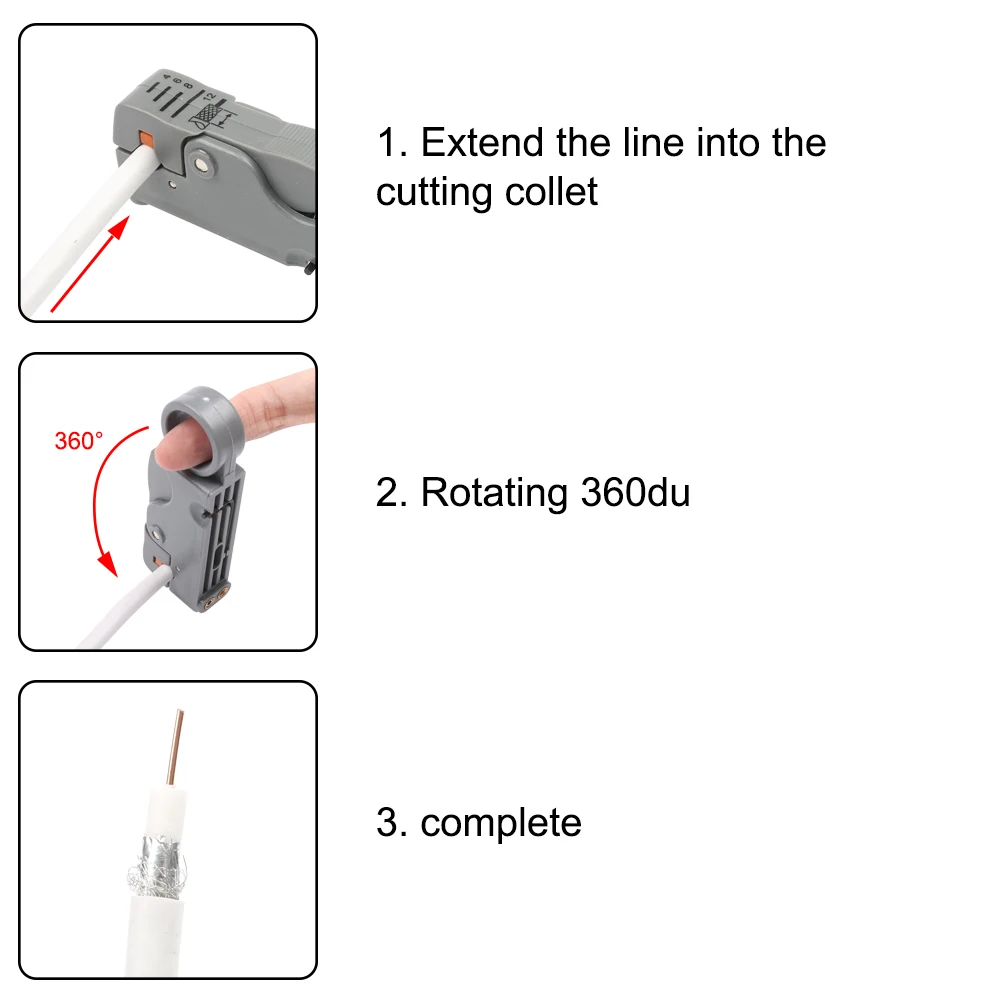 4 6 8 12

1. Extend the line into the cutting collet

360°

2. Rotating 360du

3. complete