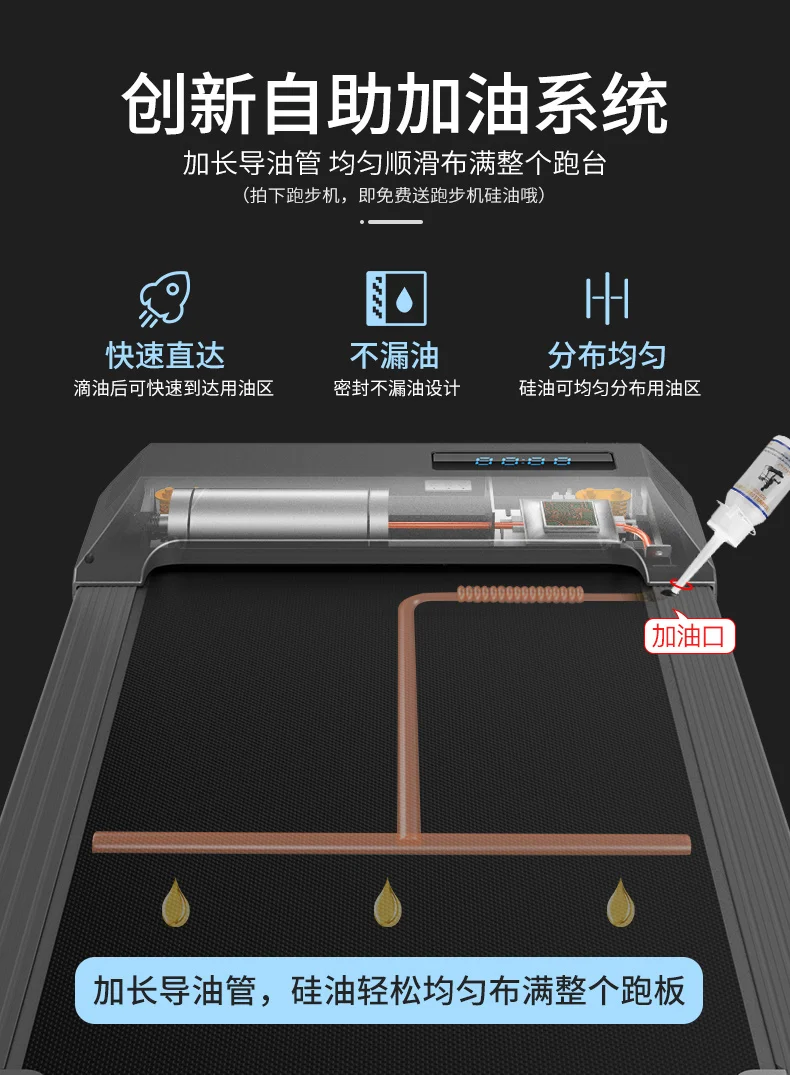 创新自助加油系统

加长导油管 均匀顺滑布满整个跑台

（拍下跑步机，即免费送跑步机硅油哦）

快速直达
滴油后可快速到达用油区

不漏油
密封不漏油设计

分布均匀
硅油可均匀分布用油区

加油口

加长导油管，硅油轻松均匀布满整个跑板