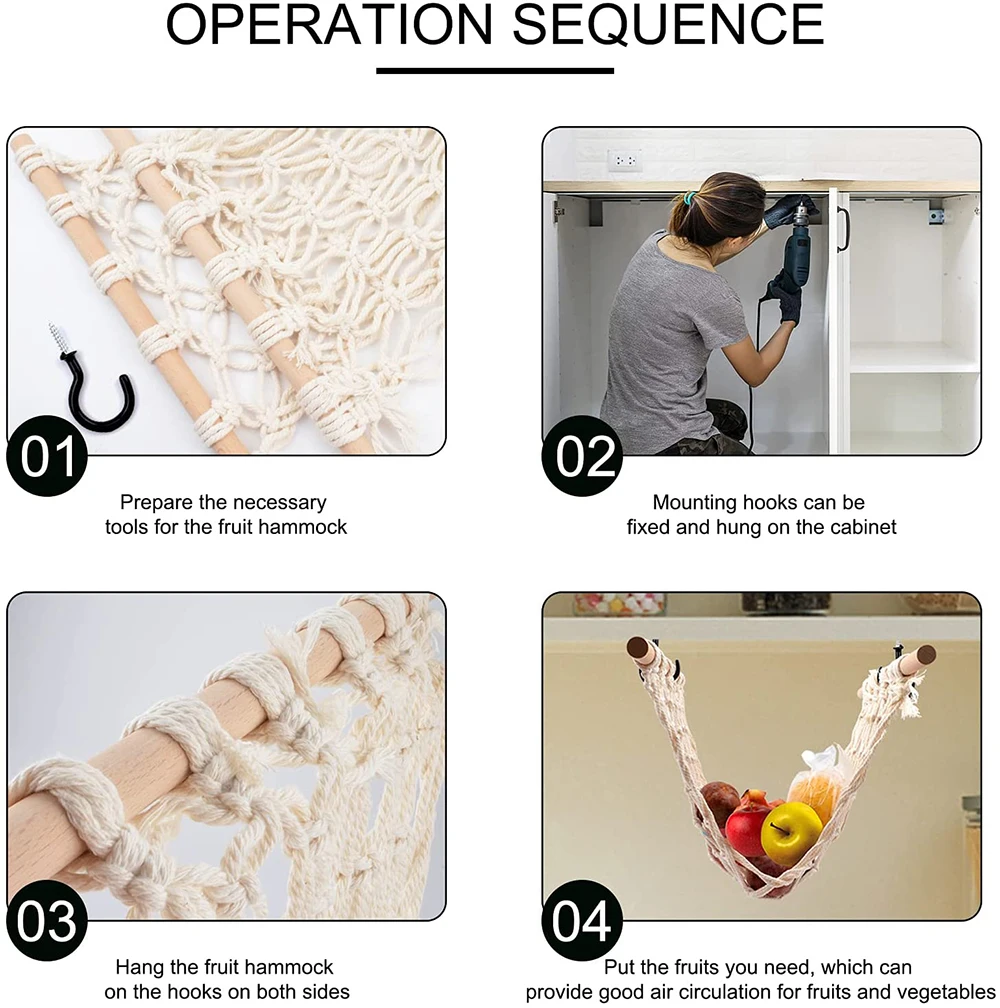 OPERATION SEQUENCE

01

Prepare the necessary tools for the fruit hammock

02

Mounting hooks can be fixed and hung on the cabinet

03

Hang the fruit hammock on the hooks on both sides

04

Put the fruits you need, which can provide good air circulation for fruits and vegetables