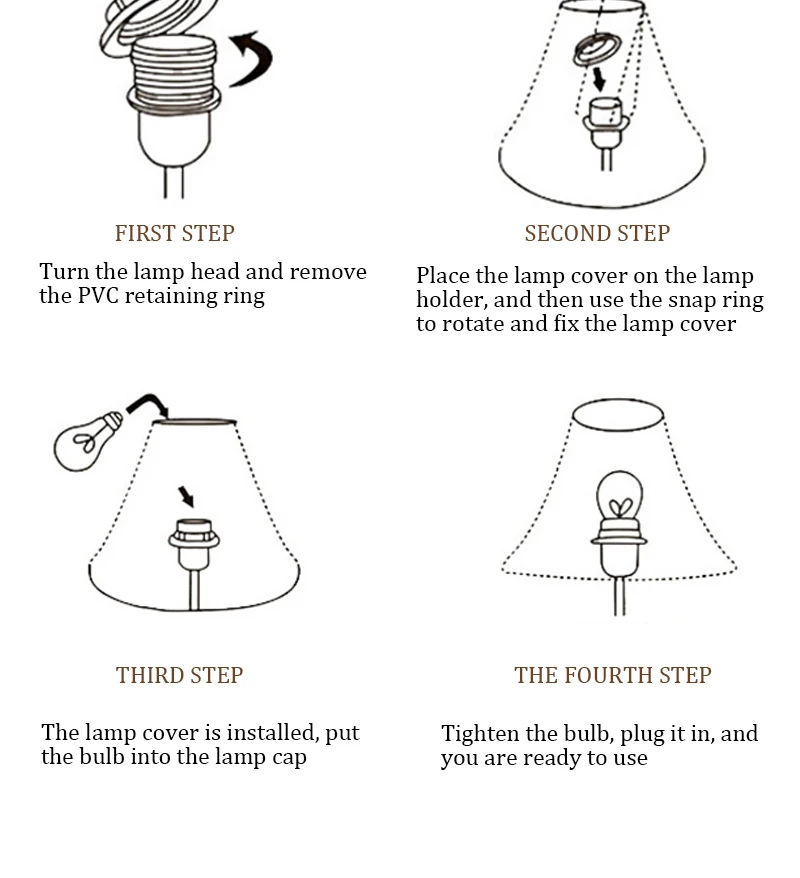 FIRST STEP

Turn the lamp head and remove the PVC retaining ring

SECOND STEP

Place the lamp cover on the lamp holder, and then use the snap ring to rotate and fix the lamp cover

THIRD STEP

The lamp cover is installed, put the bulb into the lamp cap

THE FOURTH STEP

Tighten the bulb, plug it in, and you are ready to use