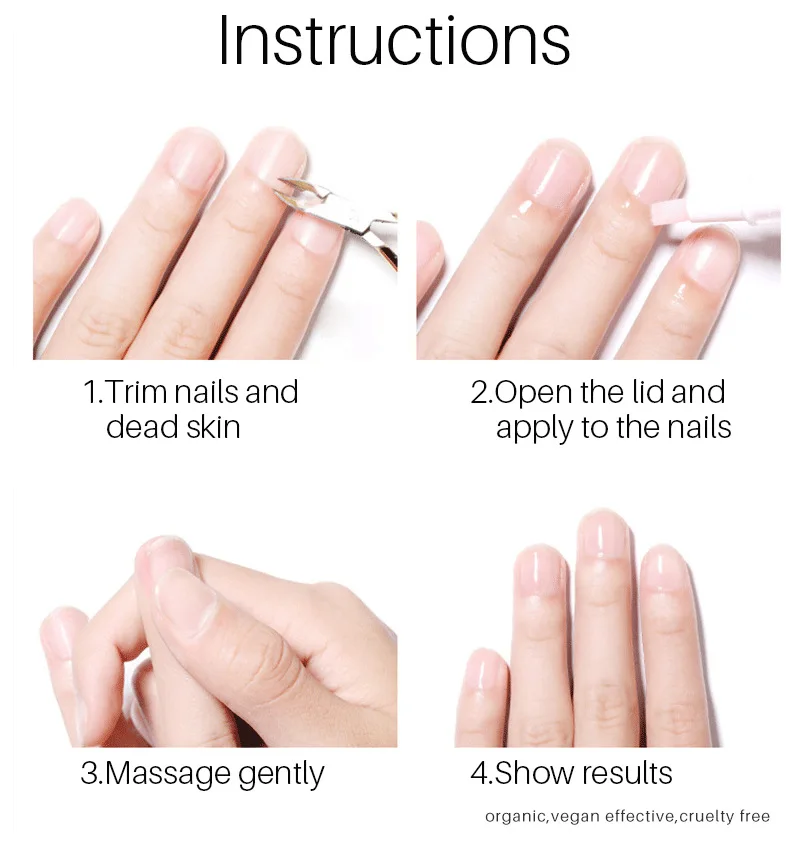 Instructions

1.Trim nails and dead skin

2.Open the lid and apply to the nails

3.Massage gently

4.Show results

organic,vegan effective,cruelty free