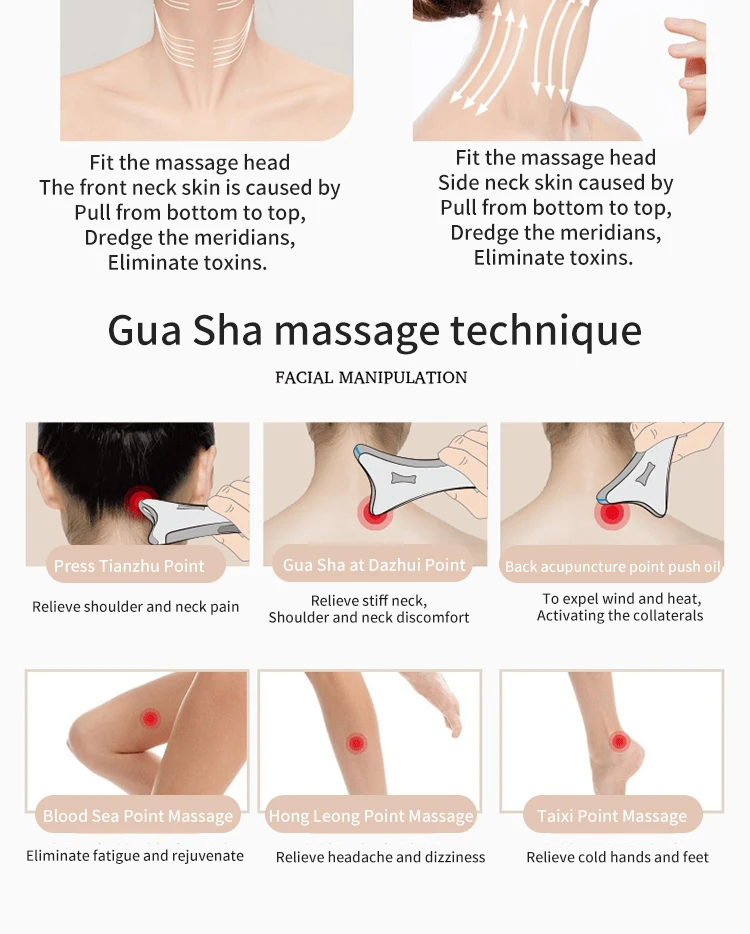 Fit the massage head
The front neck skin is caused by
Pull from bottom to top,
Dredge the meridians,
Eliminate toxins.

Fit the massage head
Side neck skin caused by
Pull from bottom to top,
Dredge the meridians,
Eliminate toxins.

Gua Sha massage technique

FACIAL MANIPULATION

Press Tianzhu Point

Relieve shoulder and neck pain

Gua Sha at Dazhui Point

Relieve stiff neck,
Shoulder and neck discomfort

Back acupuncture point push oil

To expel wind and heat,
Activating the collaterals

Blood Sea Point Massage

Eliminate fatigue and rejuvenate

Hong Leong Point Massage

Relieve headache and dizziness

Taixi Point Massage

Relieve cold hands and feet