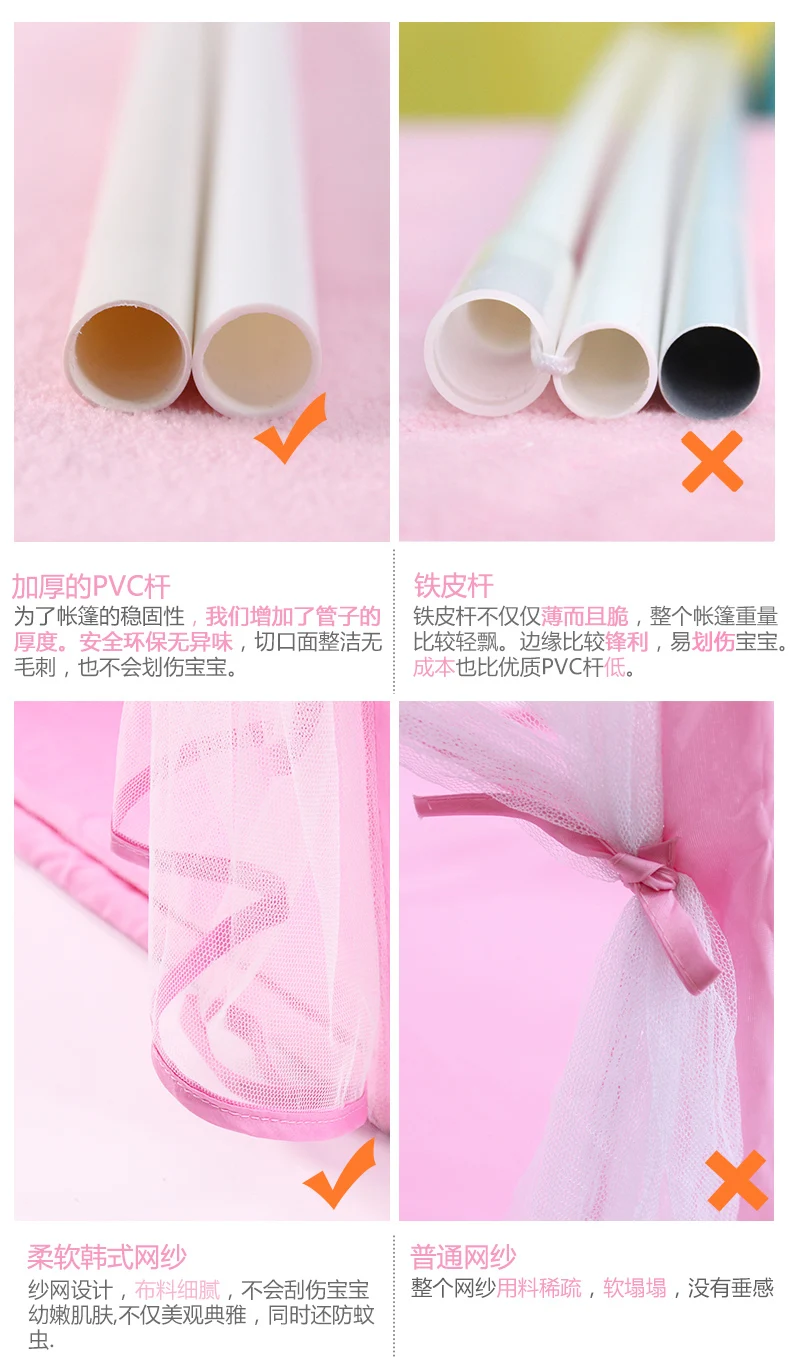 加厚的PVC杆

为了帐篷的稳固性，我们增加了管子的厚度。安全环保无异味，切口面整洁无毛刺，也不会划伤宝宝。

铁皮杆

铁皮杆不仅仅薄而且脆，整个帐篷重量比较轻飘。边缘比较锋利，易划伤宝宝。成本也比优质PVC杆低。

柔软韩式网纱

纱网设计，布料细腻，不会刮伤宝宝幼嫩肌肤,不仅美观典雅，同时还防蚊虫.

普通网纱

整个网纱用料稀疏，软塌塌，没有垂感