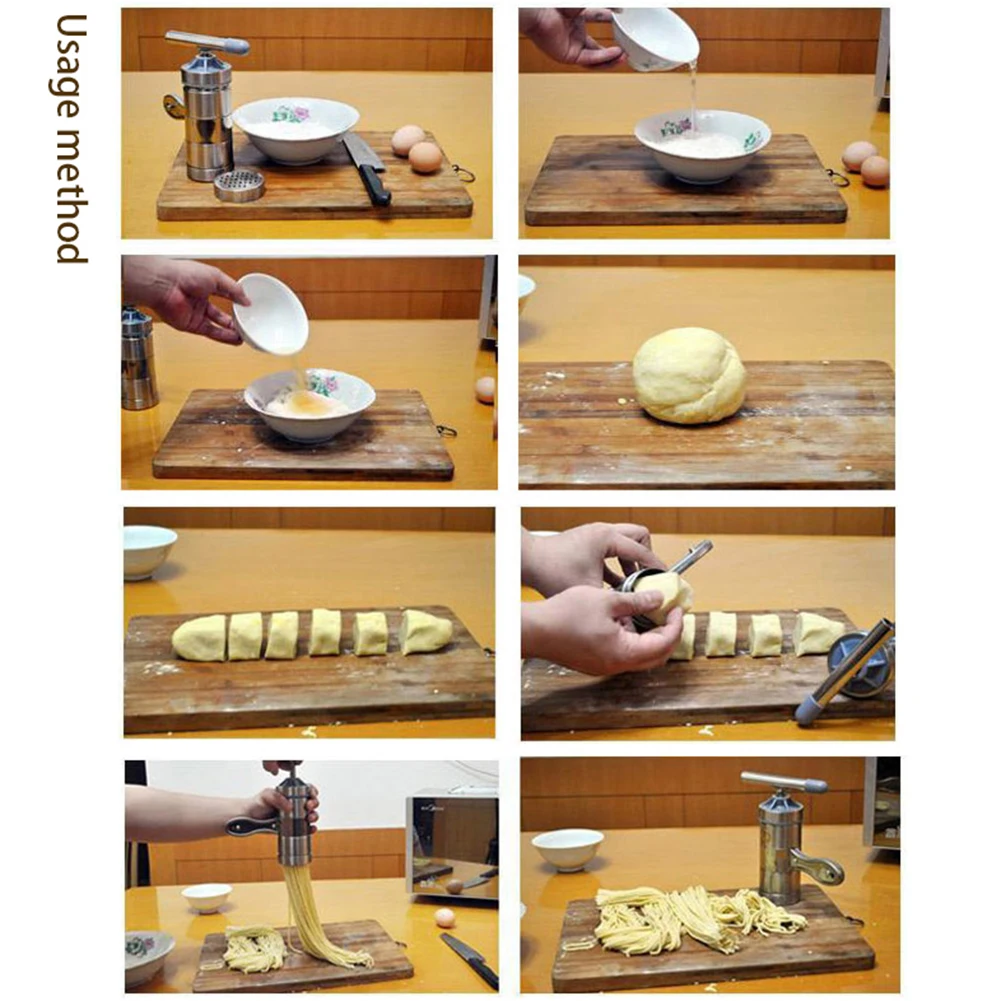 Usage method