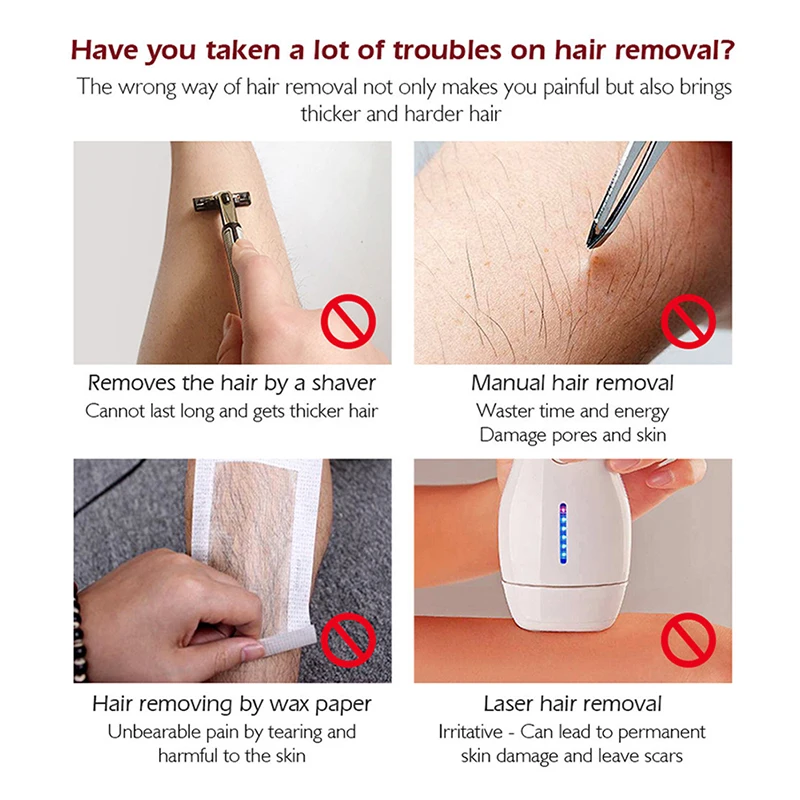 Have you taken a lot of troubles on hair removal?

The wrong way of hair removal not only makes you painful but also brings thicker and harder hair

Removes the hair by a shaver
Cannot last long and gets thicker hair

Manual hair removal
Waster time and energy
Damage pores and skin

Hair removing by wax paper
Unbearable pain by tearing and harmful to the skin

Laser hair removal
Irritative - Can lead to permanent skin damage and leave scars