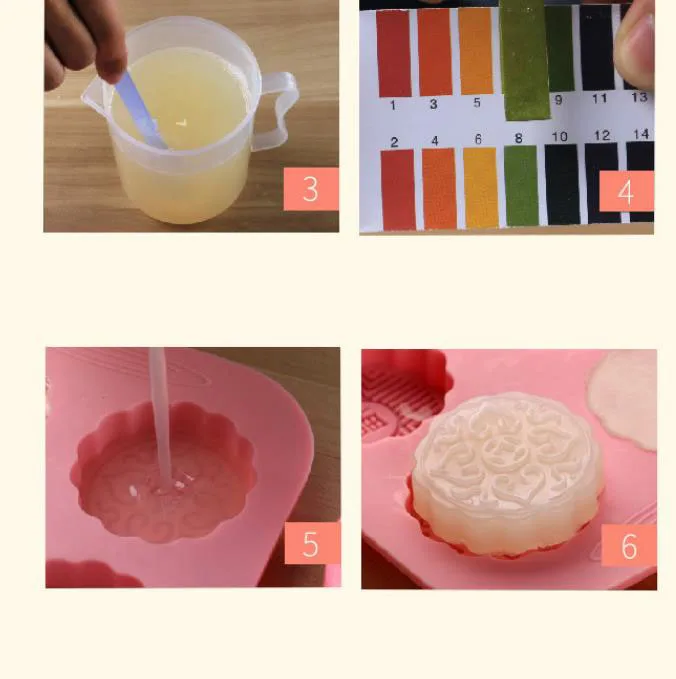 3

1 3 5 9 11 13
2 4 6 8 10 12 14

4

5

6