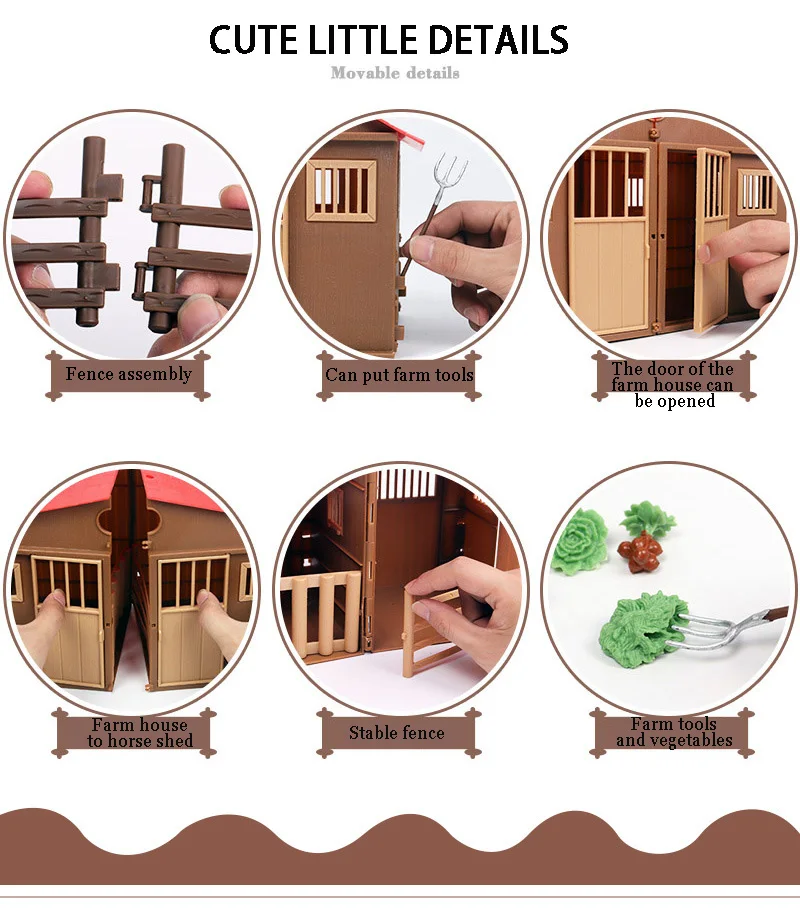 CUTE LITTLE DETAILS
Movable details

Fence assembly

Can put farm tools

The door of the farm house can be opened

Farm house to horse shed

Stable fence

Farm tools and vegetables