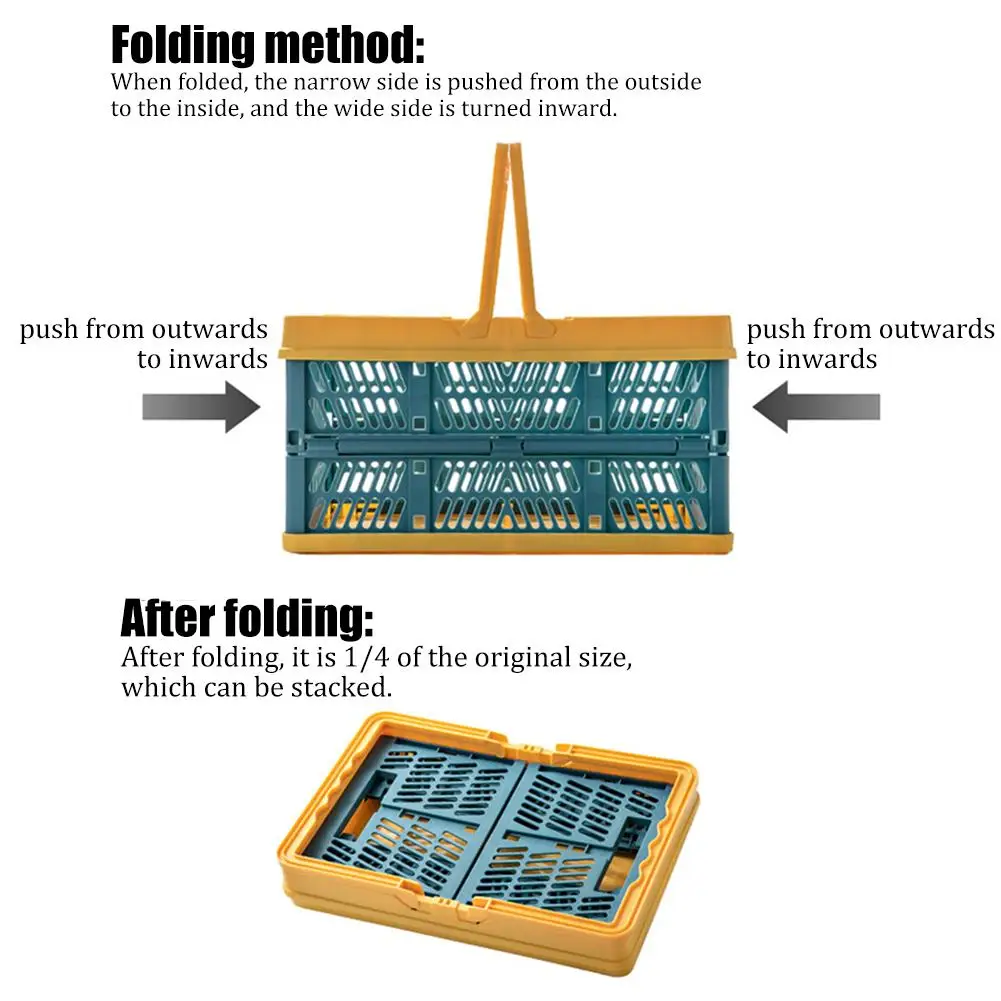 Folding method:
When folded, the narrow side is pushed from the outside to the inside, and the wide side is turned inward.

push from outwards to inwards

push from outwards to inwards

After folding:
After folding, it is 1/4 of the original size, which can be stacked.