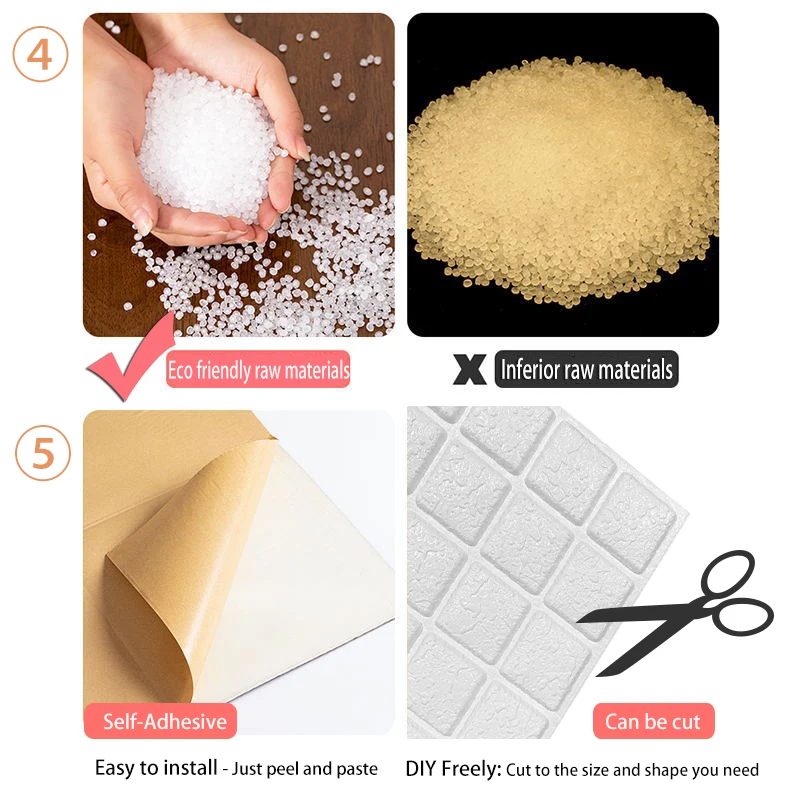 4

Eco friendly raw materials

X Inferior raw materials

5

Self-Adhesive

Can be cut

Easy to install - Just peel and paste

DIY Freely: Cut to the size and shape you need