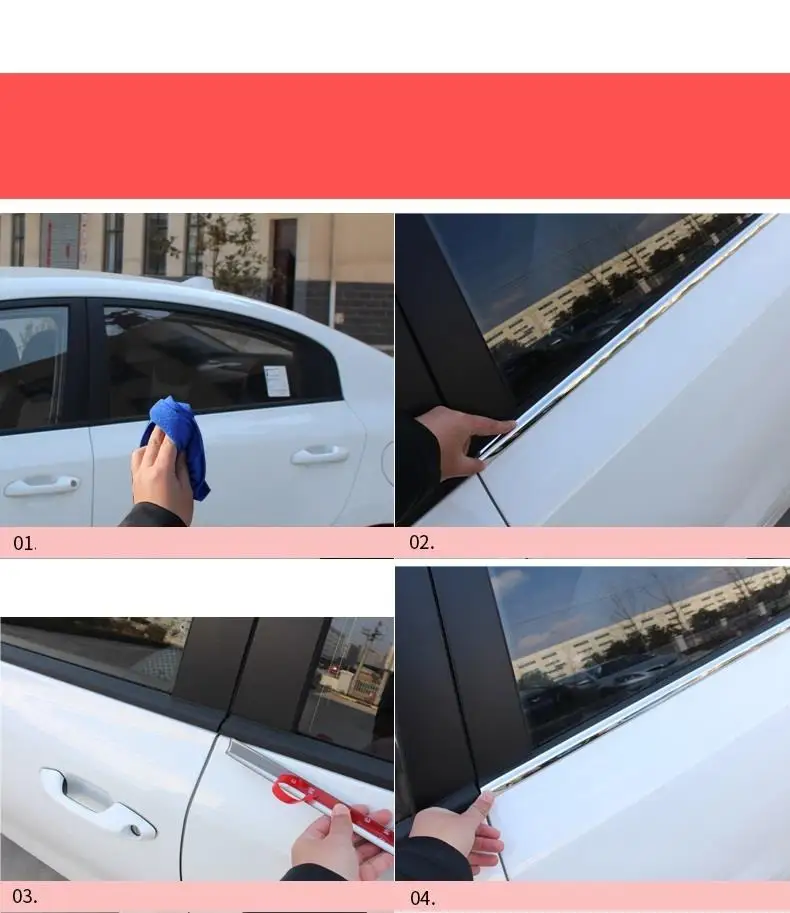 01.

02.

03.

04.