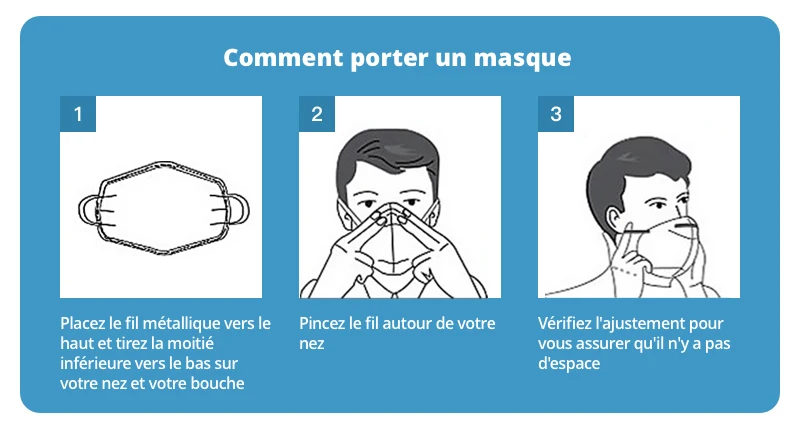 Comment porter un masque

1

Placez le fil métallique vers le haut et tirez la moitié inférieure vers le bas sur votre nez et votre bouche

2

Pincez le fil autour de votre nez

3

Vérifiez l'ajustement pour vous assurer qu'il n'y a pas d'espace