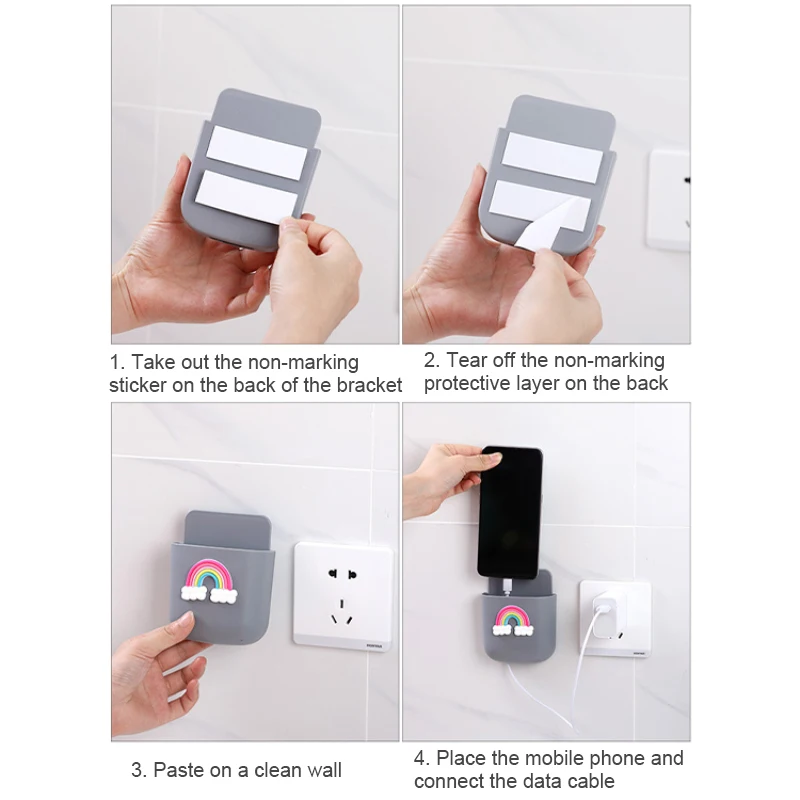 1. Take out the non-marking sticker on the back of the bracket

2. Tear off the non-marking protective layer on the back

3. Paste on a clean wall

4. Place the mobile phone and connect the data cable