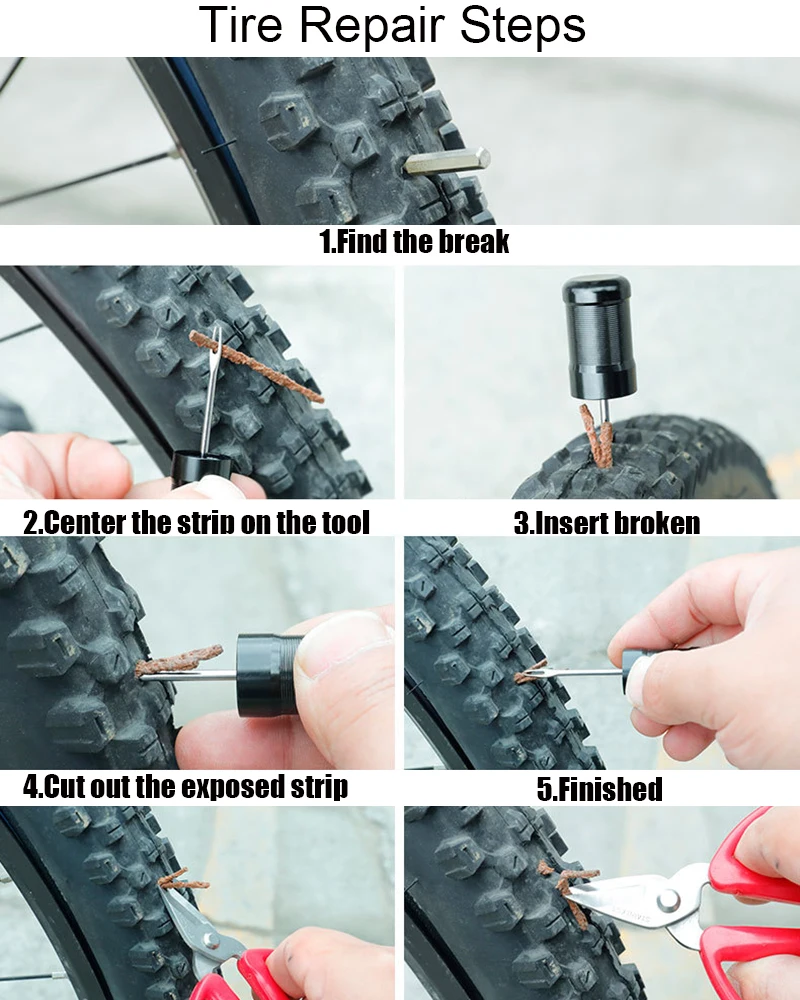 Tire Repair Steps

1.Find the break

2.Center the strip on the tool

3.Insert broken

4.Cut out the exposed strip

5.Finished