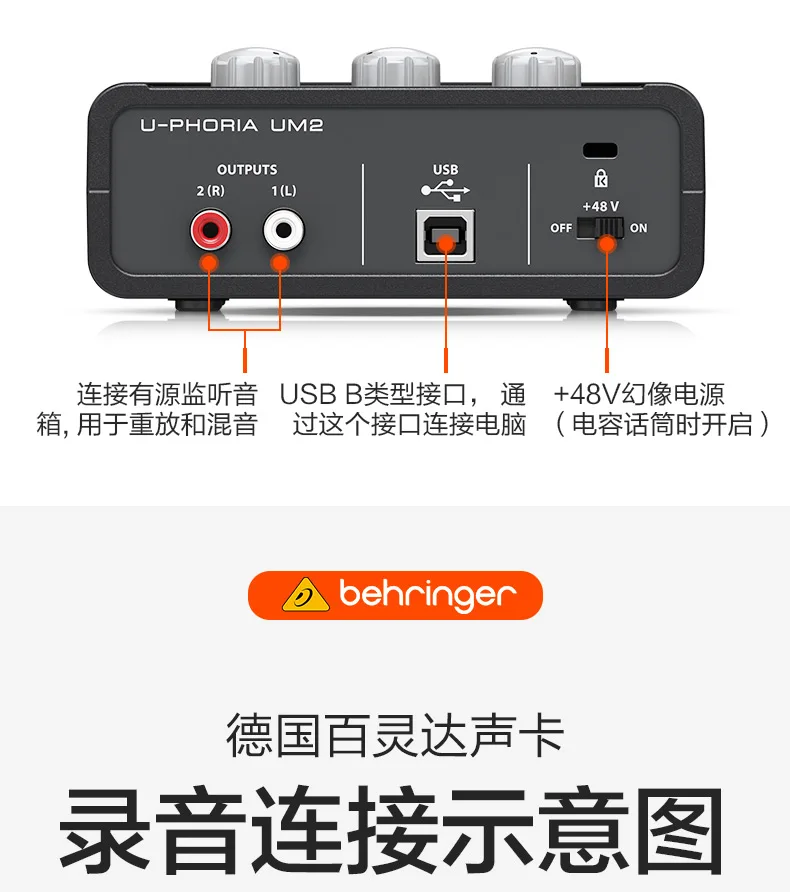 U-PHORIA UM2

OUTPUTS
2 (R) 1 (L)

USB

+48 V
OFF ON

连接有源监听音箱, 用于重放和混音

USB B类型接口， 通过这个接口连接电脑

+48V幻像电源（电容话筒时开启）

behringer

德国百灵达声卡

录音连接示意图