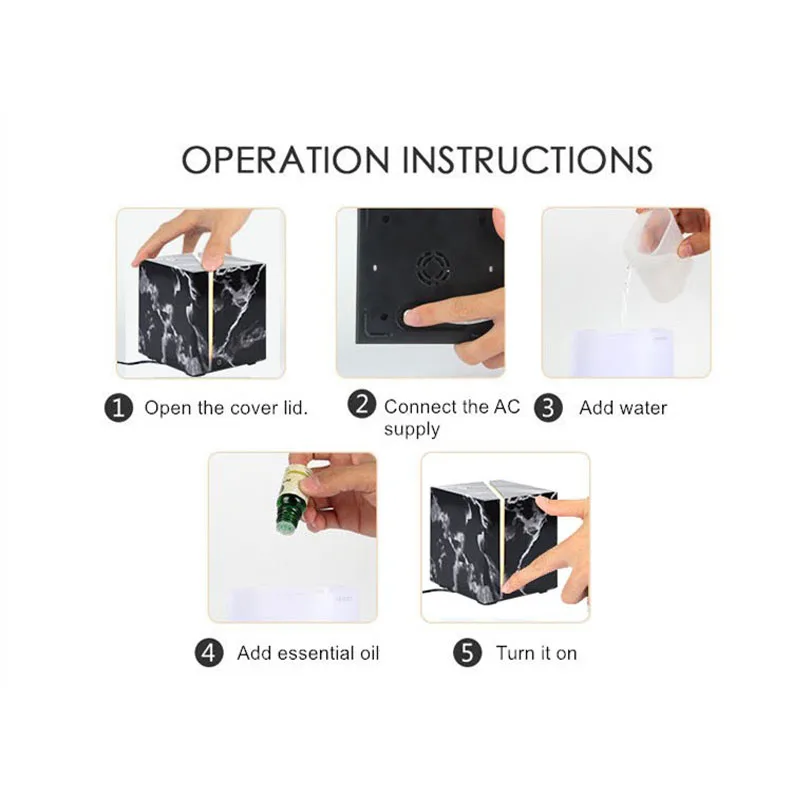 OPERATION INSTRUCTIONS

1 Open the cover lid.

2 Connect the AC supply

3 Add water

4 Add essential oil

5 Turn it on