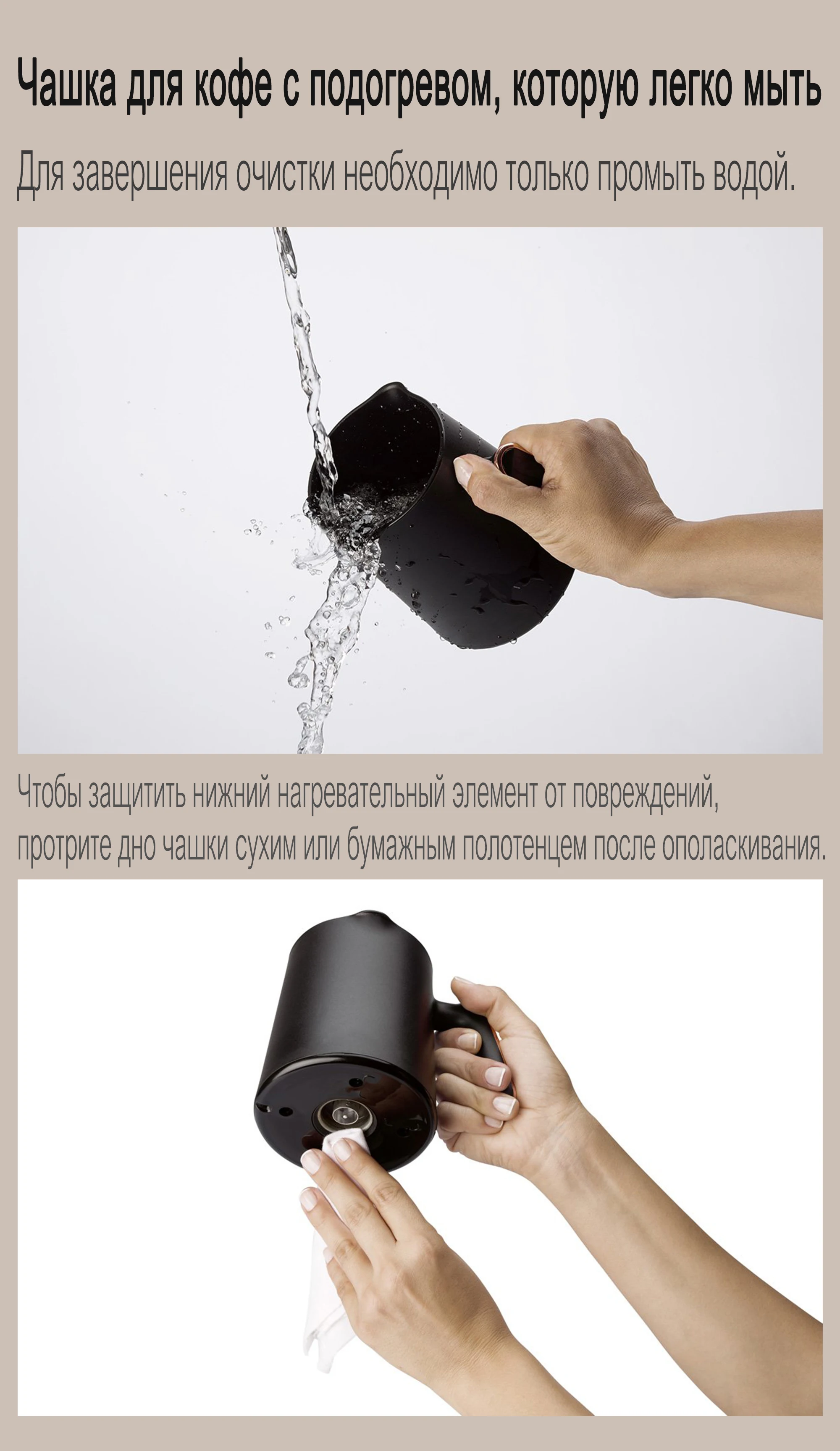 Чашка для кофе с подогревом, которую легко мыть

Для завершения очистки необходимо только промыть водой.

Чтобы защитить нижний нагревательный элемент от повреждений, протрите дно чашки сухим или бумажным полотенцем после ополаскивания.