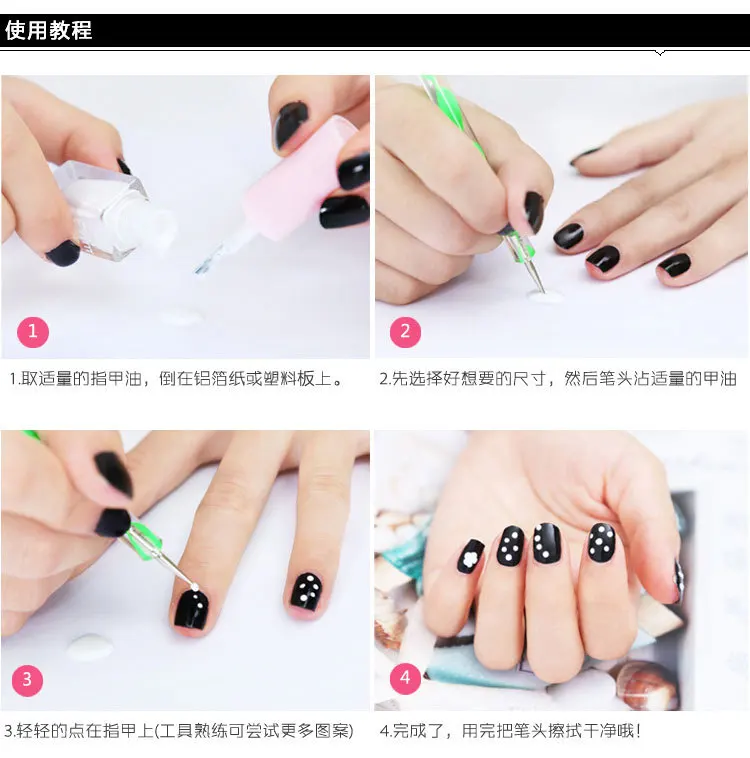 使用教程

1

1.取适量的指甲油，倒在铝箔纸或塑料板上。

2

2.先选择好想要的尺寸，然后笔头沾适量的甲油

3

3.轻轻的点在指甲上(工具熟练可尝试更多图案)

4

4.完成了，用完把笔头擦拭干净哦！