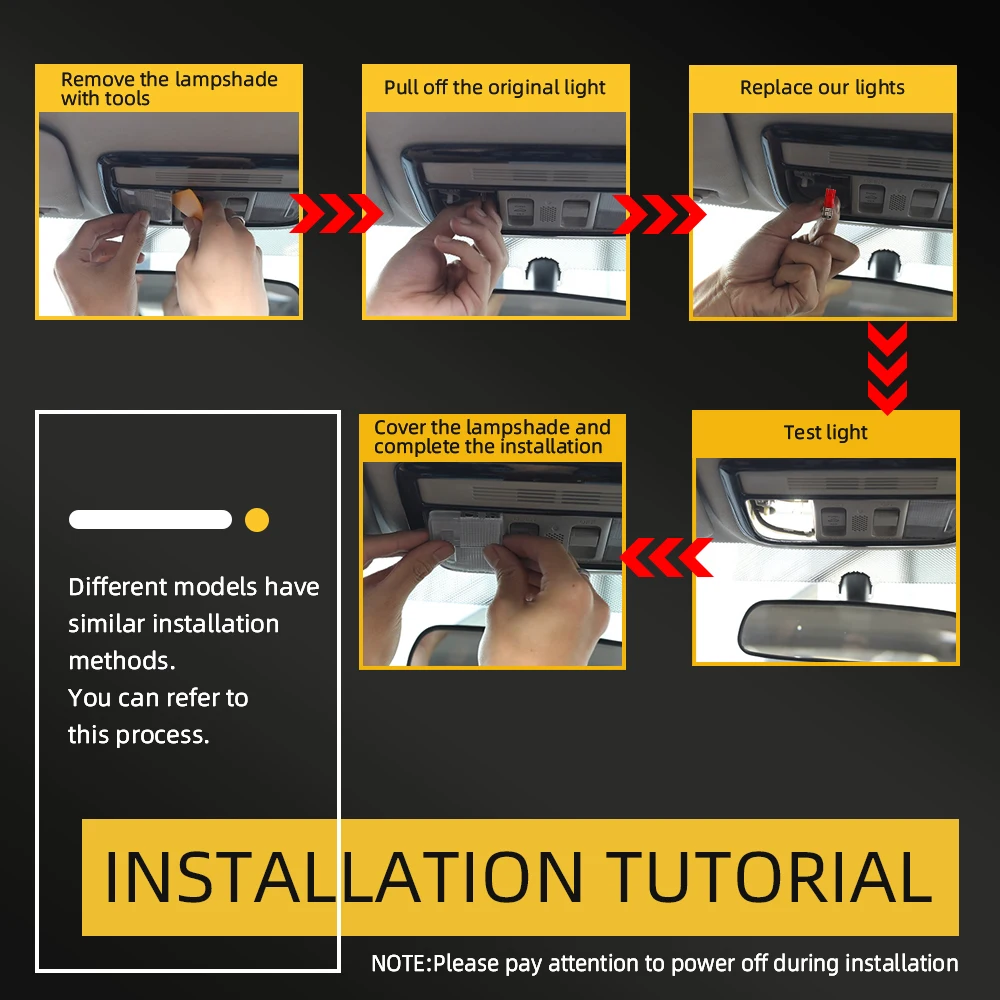 Remove the lampshade with tools

Pull off the original light

Replace our lights

Test light

Cover the lampshade and complete the installation

Different models have similar installation methods.
You can refer to this process.

INSTALLATION TUTORIAL

NOTE:Please pay attention to power off during installation