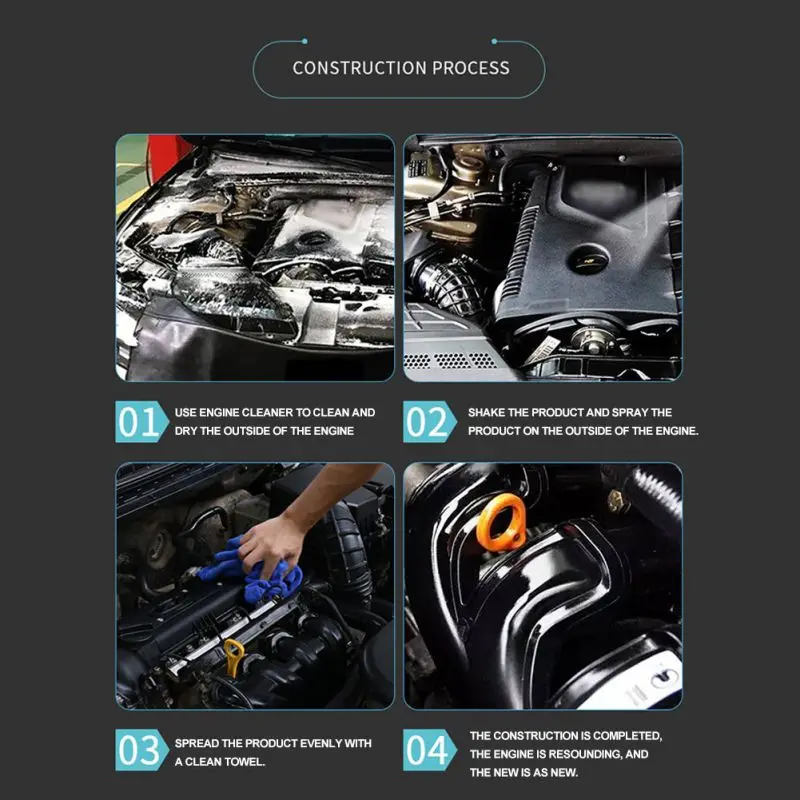 CONSTRUCTION PROCESS

01 USE ENGINE CLEANER TO CLEAN AND DRY THE OUTSIDE OF THE ENGINE

02 SHAKE THE PRODUCT AND SPRAY THE PRODUCT ON THE OUTSIDE OF THE ENGINE.

03 SPREAD THE PRODUCT EVENLY WITH A CLEAN TOWEL.

04 THE CONSTRUCTION IS COMPLETED, THE ENGINE IS RESOUNDING, AND THE NEW IS AS NEW.