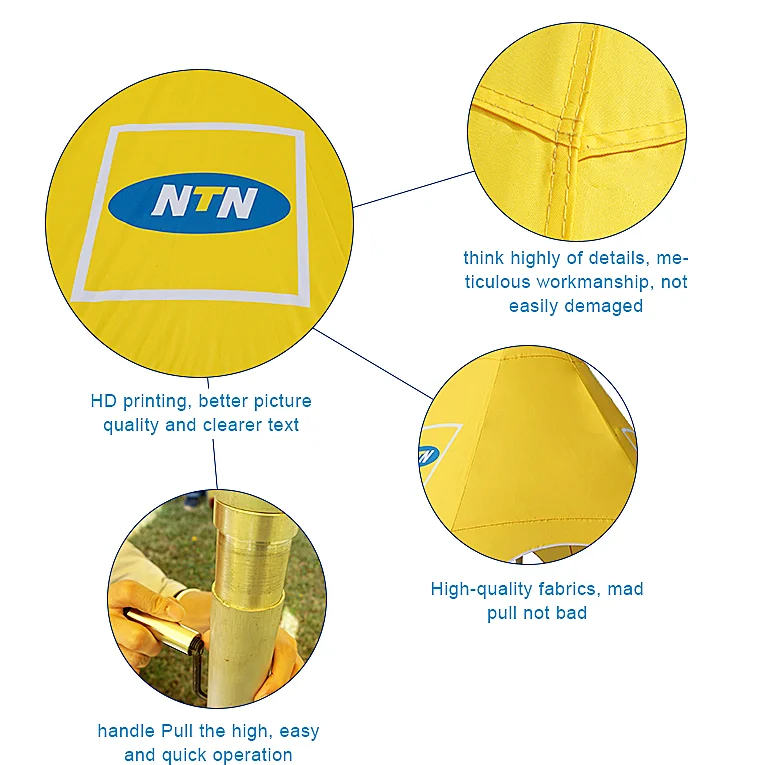 NTN

think highly of details, meticulous workmanship, not easily demaged

HD printing, better picture quality and clearer text

High-quality fabrics, mad pull not bad

handle Pull the high, easy and quick operation