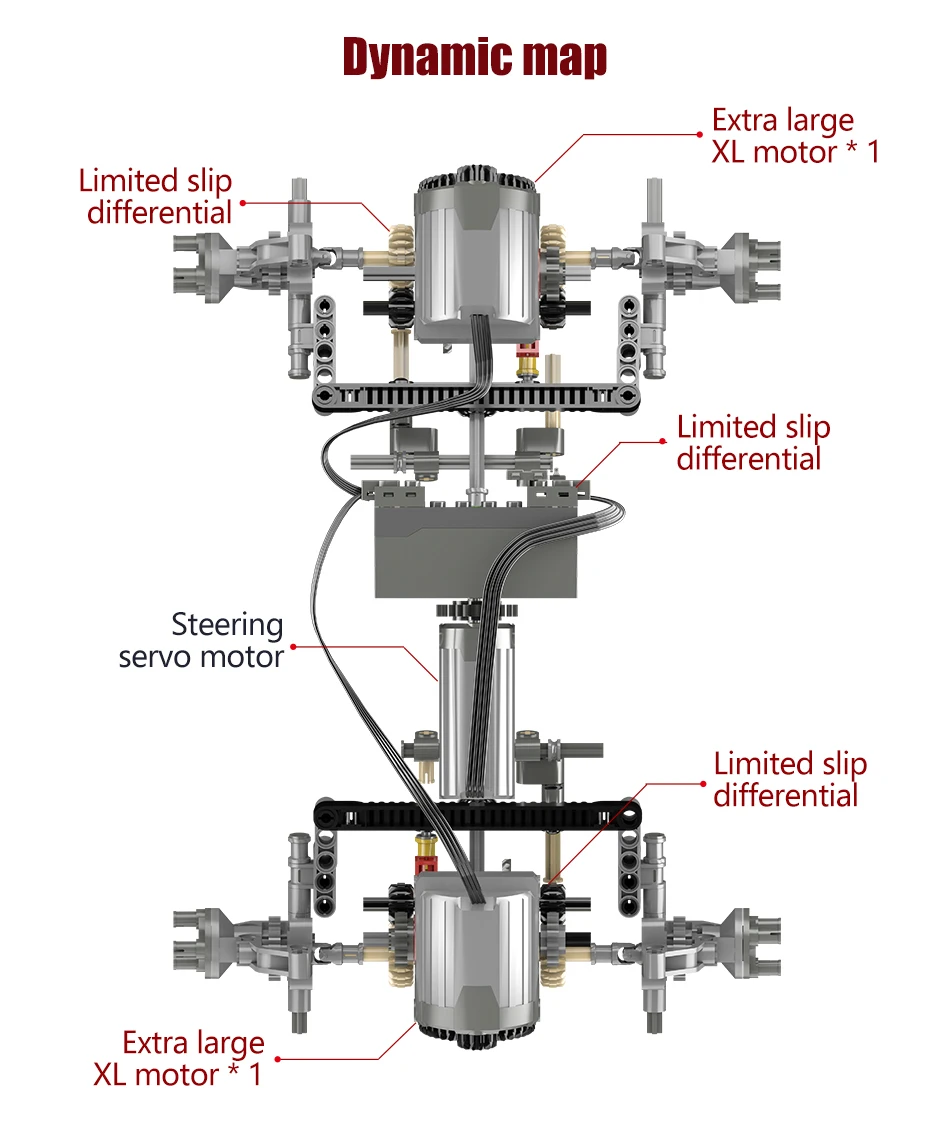 Dynamic map

Extra large XL motor * 1

Limited slip differential

Limited slip differential

Steering servo motor

Limited slip differential

Extra large XL motor * 1