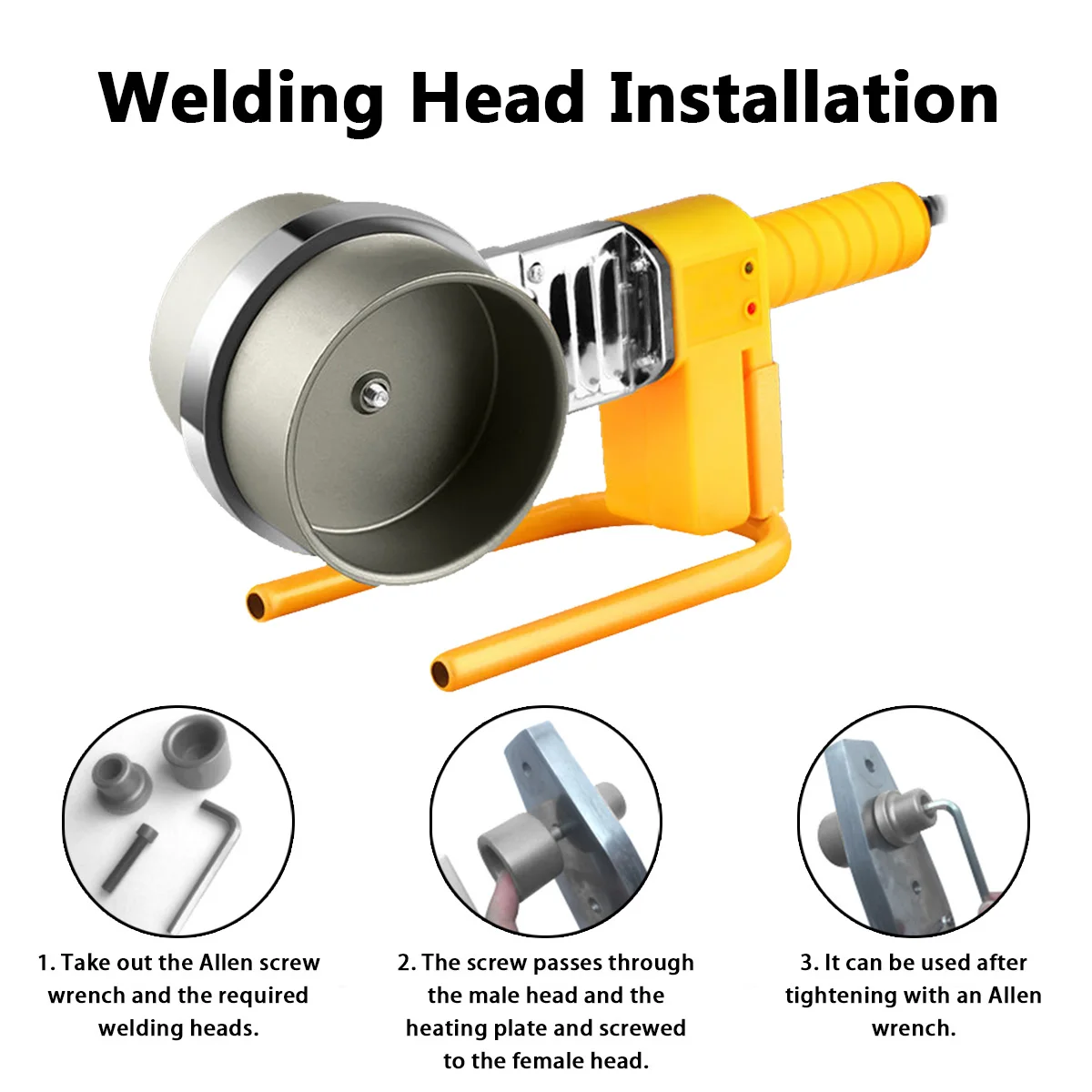 Welding Head Installation

1. Take out the Allen screw wrench and the required welding heads.

2. The screw passes through the male head and the heating plate and screwed to the female head.

3. It can be used after tightening with an Allen wrench.