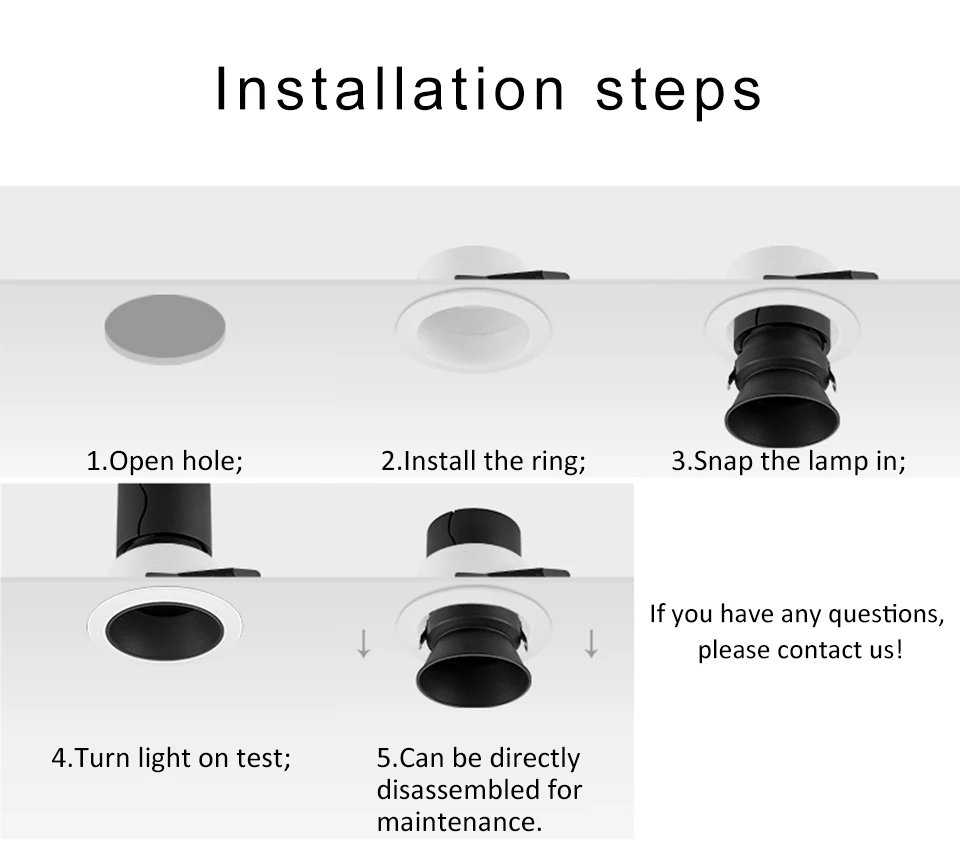 Installation steps

1.Open hole;

2.Install the ring;

3.Snap the lamp in;

4.Turn light on test;

5.Can be directly disassembled for maintenance.

If you have any questions, please contact us!