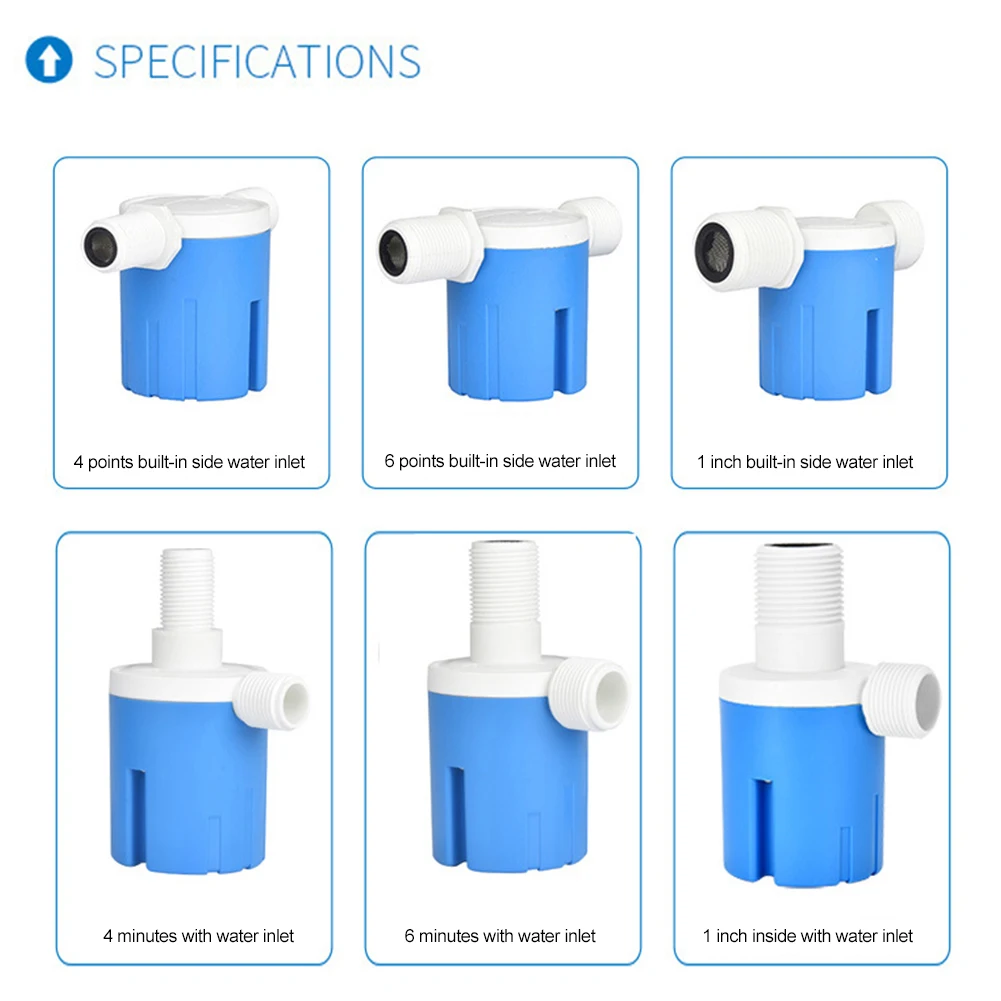 SPECIFICATIONS

4 points built-in side water inlet

6 points built-in side water inlet

1 inch built-in side water inlet

4 minutes with water inlet

6 minutes with water inlet

1 inch inside with water inlet