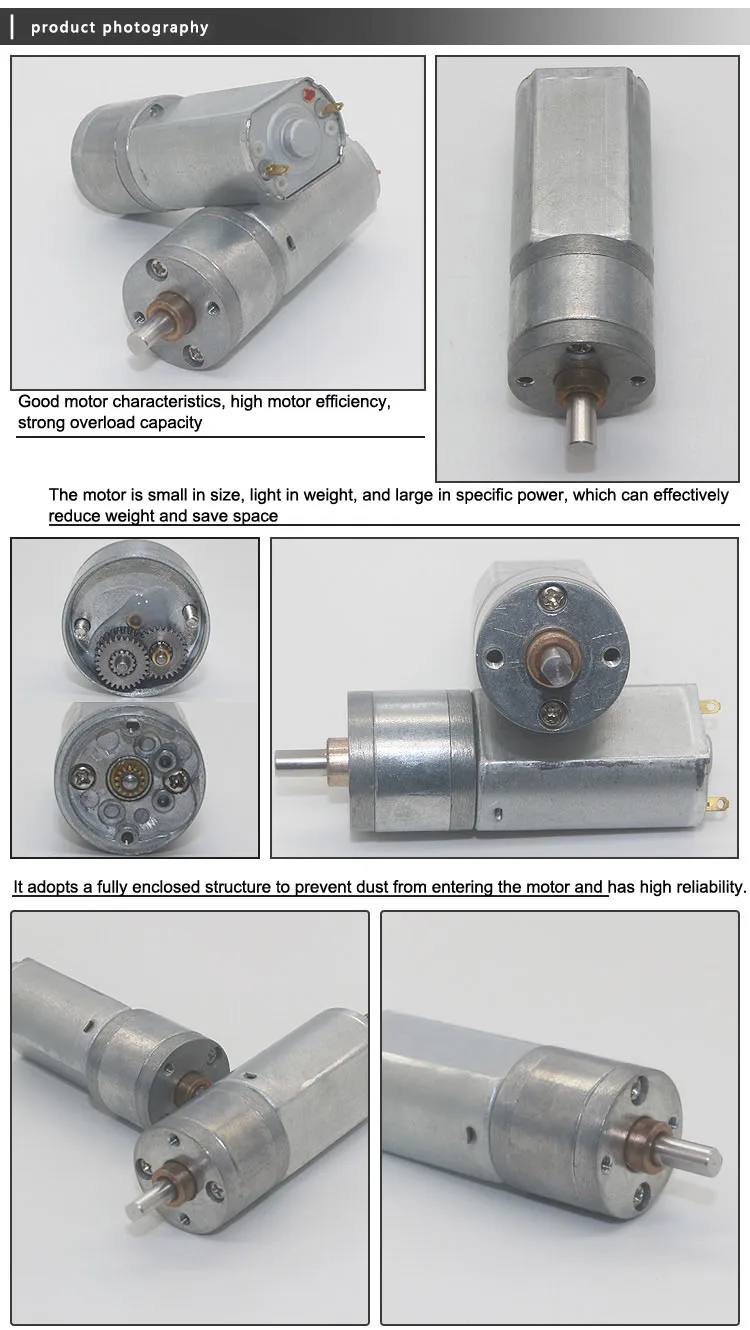 product photography

Good motor characteristics, high motor efficiency, strong overload capacity

The motor is small in size, light in weight, and large in specific power, which can effectively reduce weight and save space

It adopts a fully enclosed structure to prevent dust from entering the motor and has high reliability.