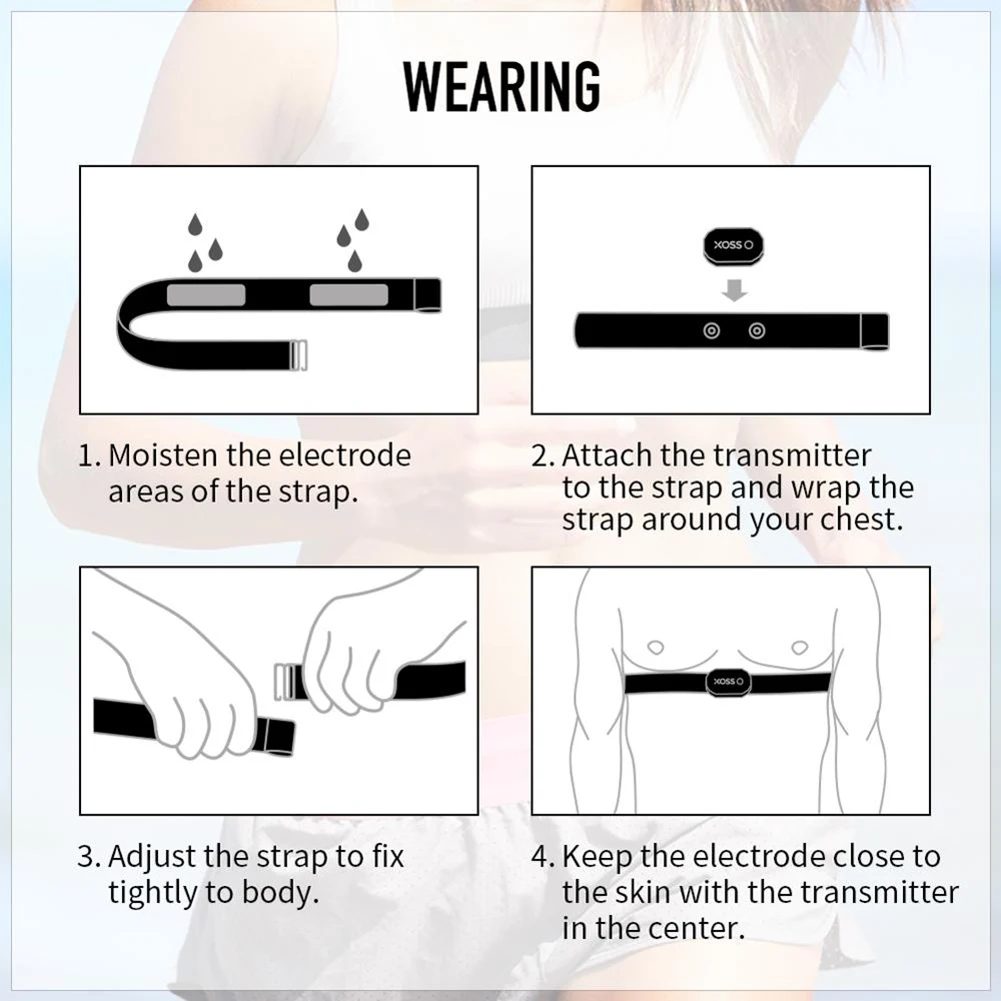 WEARING

XOSS

1. Moisten the electrode areas of the strap.

2. Attach the transmitter to the strap and wrap the strap around your chest.

XOSS

3. Adjust the strap to fix tightly to body.

4. Keep the electrode close to the skin with the transmitter in the center.