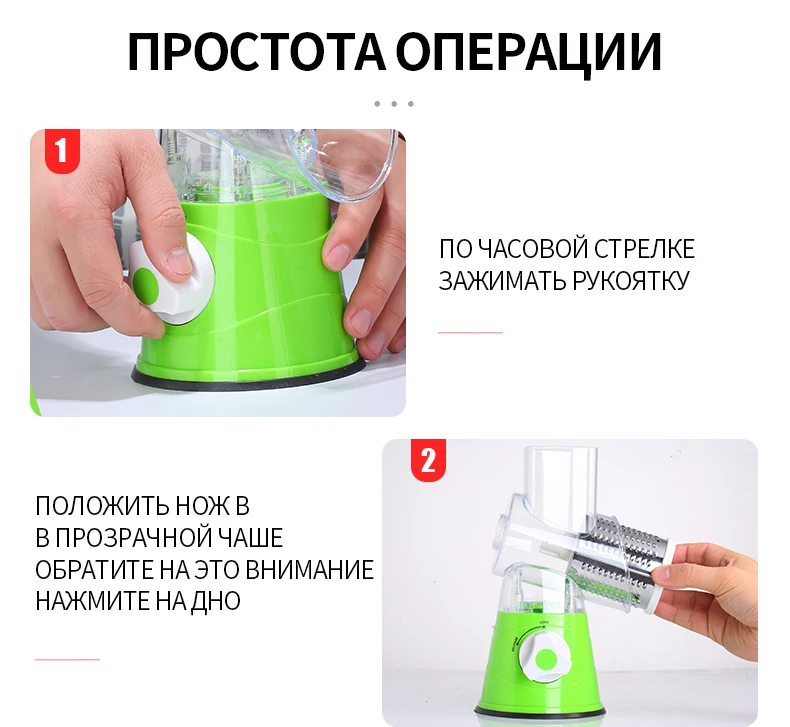 ПРОСТОТА ОПЕРАЦИИ

1

ПО ЧАСОВОЙ СТРЕЛКЕ ЗАЖИМАТЬ РУКОЯТКУ

2

ПОЛОЖИТЬ НОЖ В В ПРОЗРАЧНОЙ ЧАШЕ ОБРАТИТЕ НА ЭТО ВНИМАНИЕ НАЖМИТЕ НА ДНО