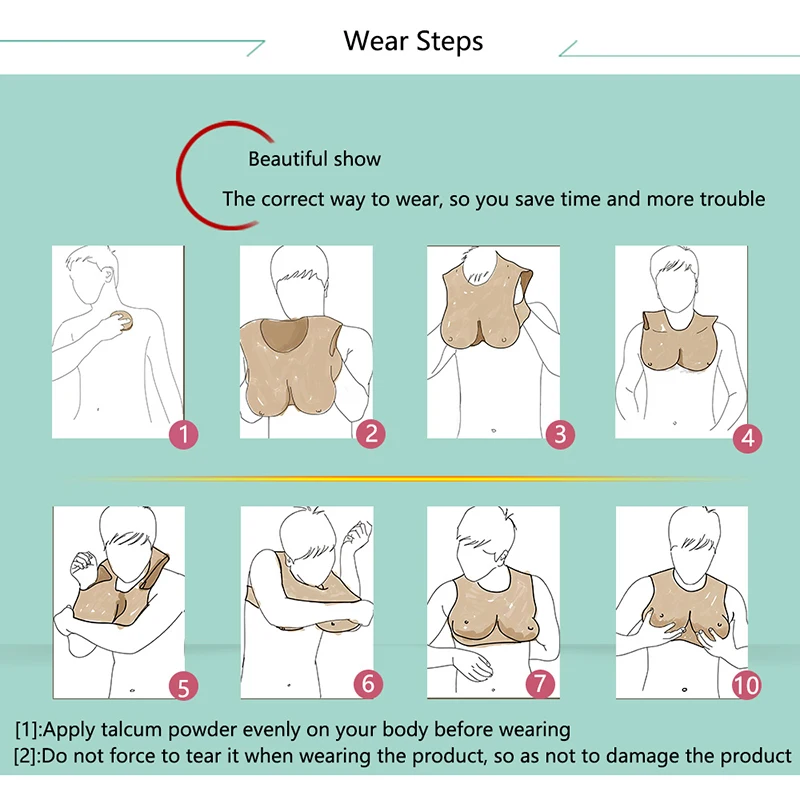 Wear Steps

Beautiful show

The correct way to wear, so you save time and more trouble

1

2

3

4

5

6

7

10

[1]:Apply talcum powder evenly on your body before wearing
[2]:Do not force to tear it when wearing the product, so as not to damage the product