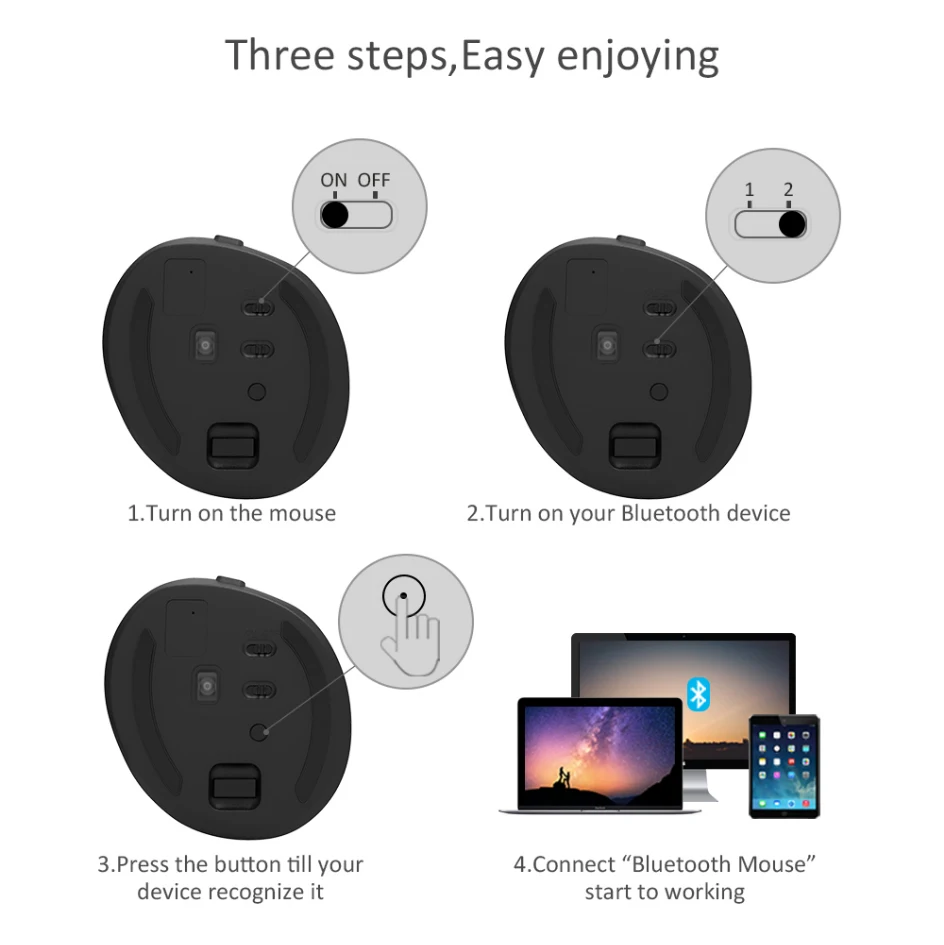 Three steps,Easy enjoying

ON OFF

1 2

1.Turn on the mouse

2.Turn on your Bluetooth device

3.Press the button till your device recognize it

4.Connect “Bluetooth Mouse” start to working