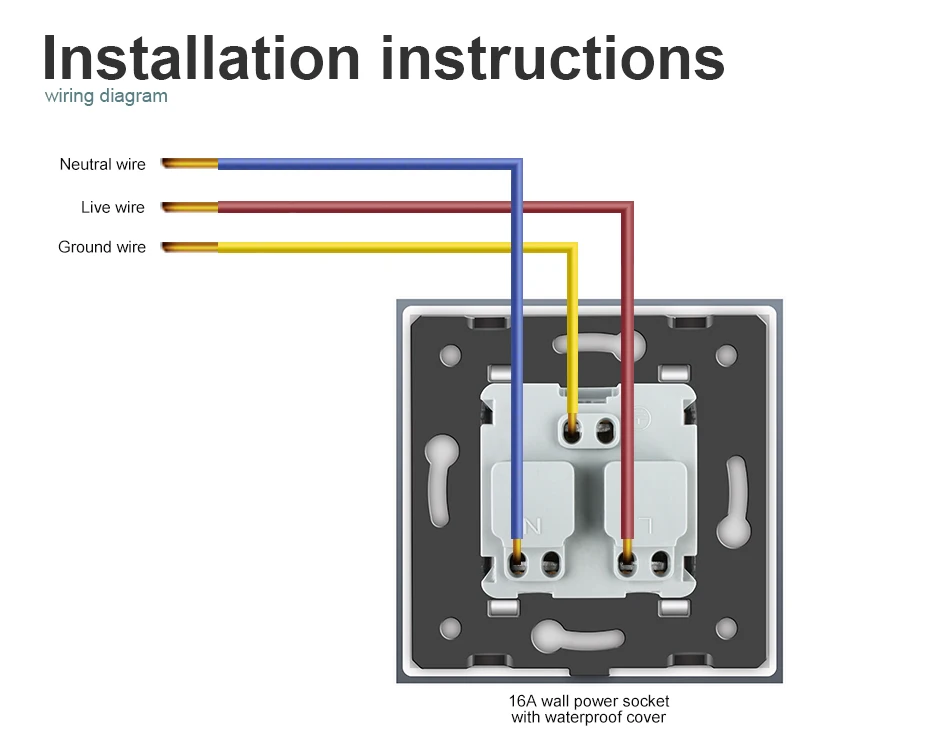 Installation instructions
wiring diagram

Neutral wire
Live wire
Ground wire

N
L

16A wall power socket with waterproof cover